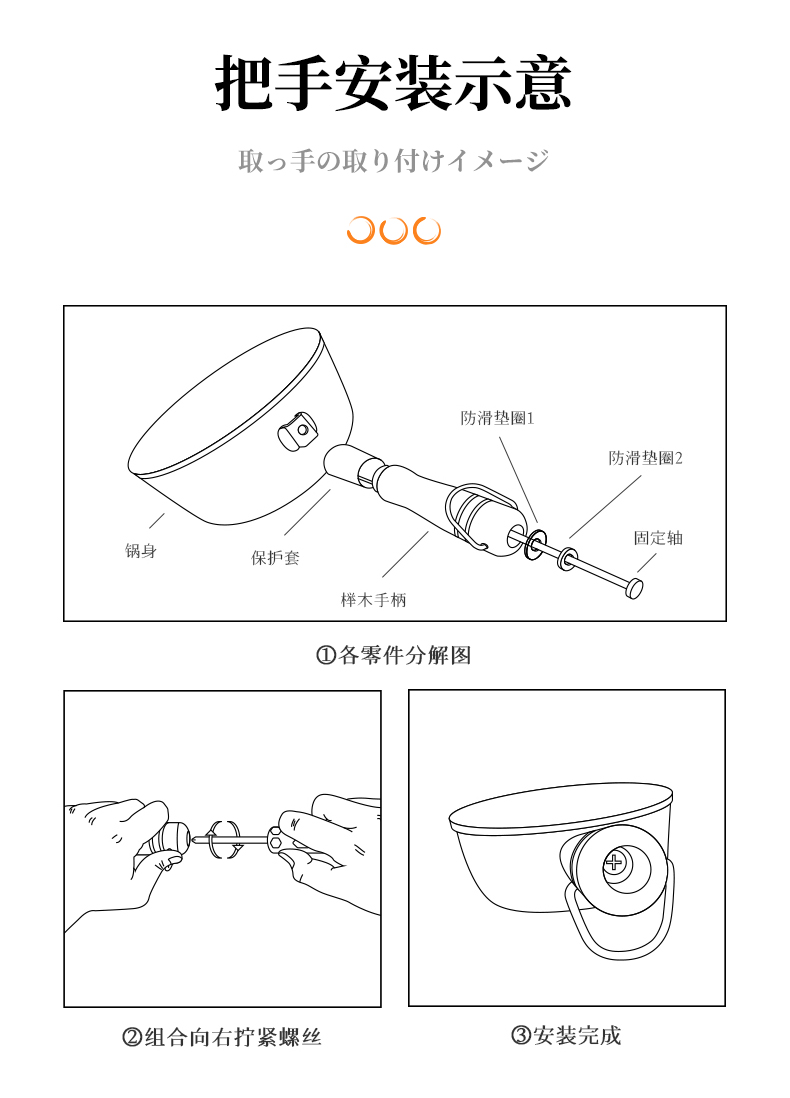 把手安装示意

取っ手の取り付けイメージ

防滑垫圈1

防滑垫圈2

固定轴

锅身

保护套

榉木手柄

①各零件分解图

②组合向右拧紧螺丝

③安装完成