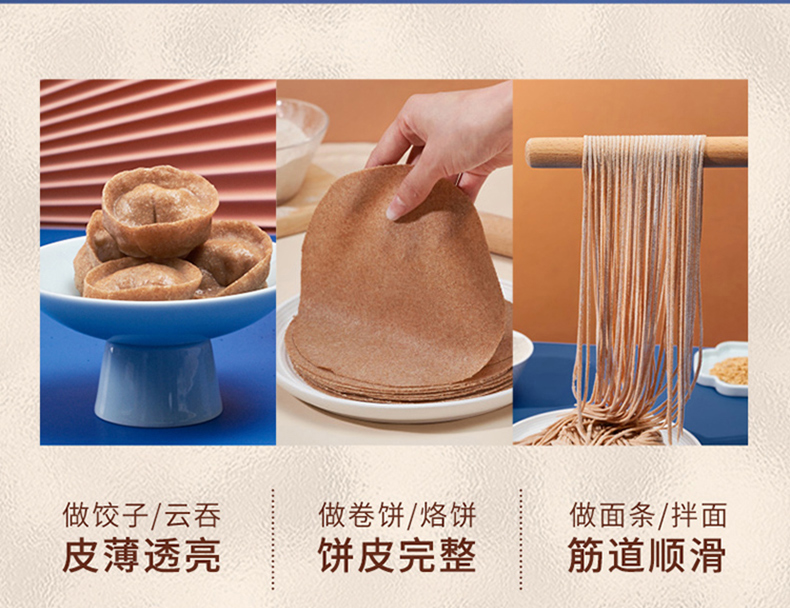 做饺子/云吞
皮薄透亮

做卷饼/烙饼
饼皮完整

做面条/拌面
筋道顺滑