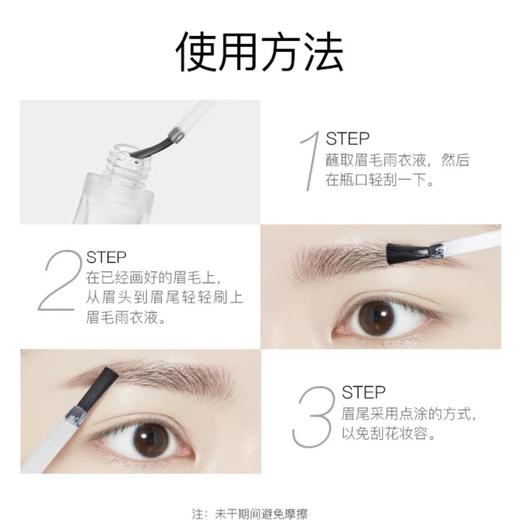 使用方法

1 STEP
蘸取眉毛雨衣液，然后在瓶口轻刮一下。

2 STEP
在已经画好的眉毛上，从眉头到眉尾轻轻刷上眉毛雨衣液。

3 STEP
眉尾采用点涂的方式，以免刮花妆容。

注：未干期间避免摩擦