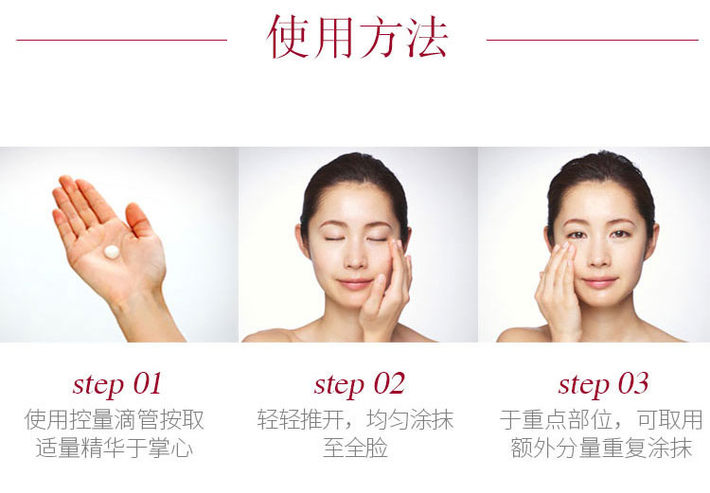 使用方法

step 01
使用控量滴管按取适量精华于掌心

step 02
轻轻推开，均匀涂抹至全脸

step 03
于重点部位，可取用额外分量重复涂抹