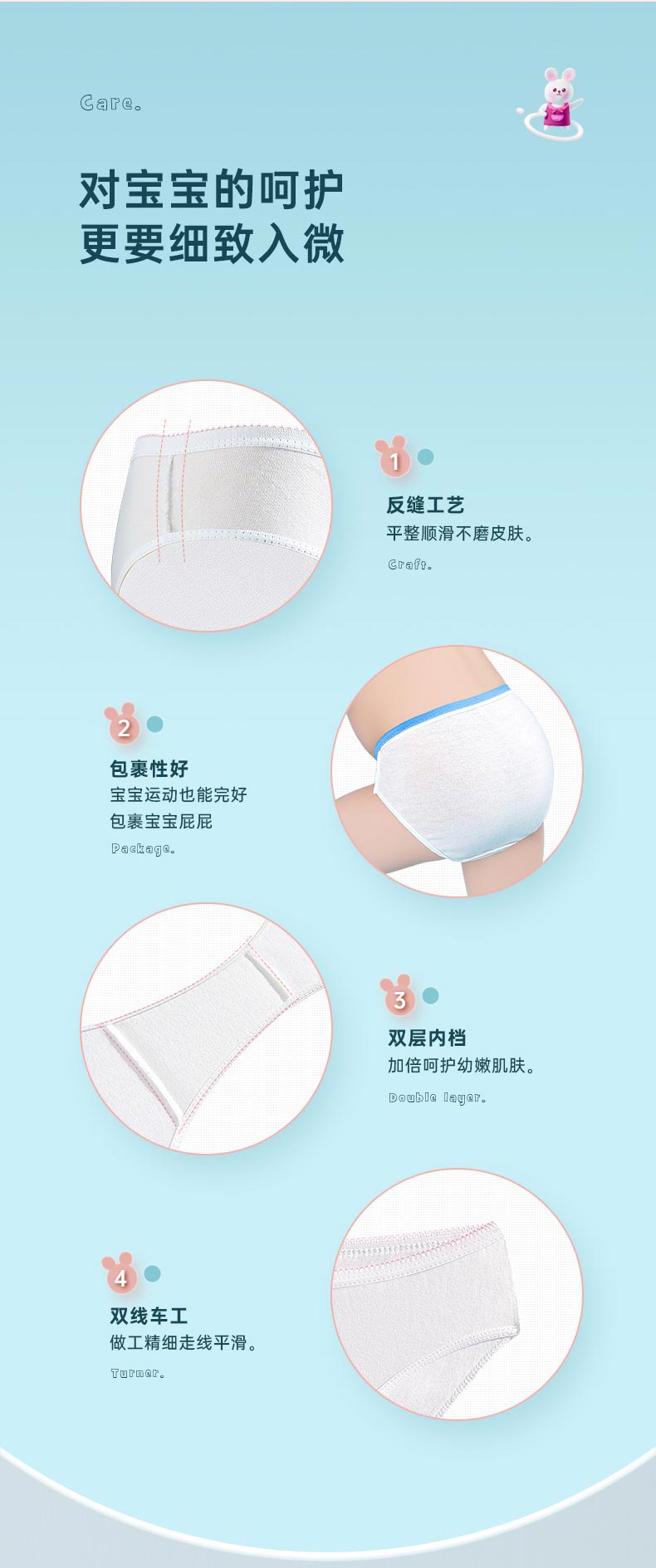 Care.

对宝宝的呵护
更要细致入微

1

反缝工艺
平整顺滑不磨皮肤。
Craft.

2

包裹性好
宝宝运动也能完好
包裹宝宝屁屁
Package.

3

双层内档
加倍呵护幼嫩肌肤。
Double layer.

4

双线车工
做工精细走线平滑。
Turner.