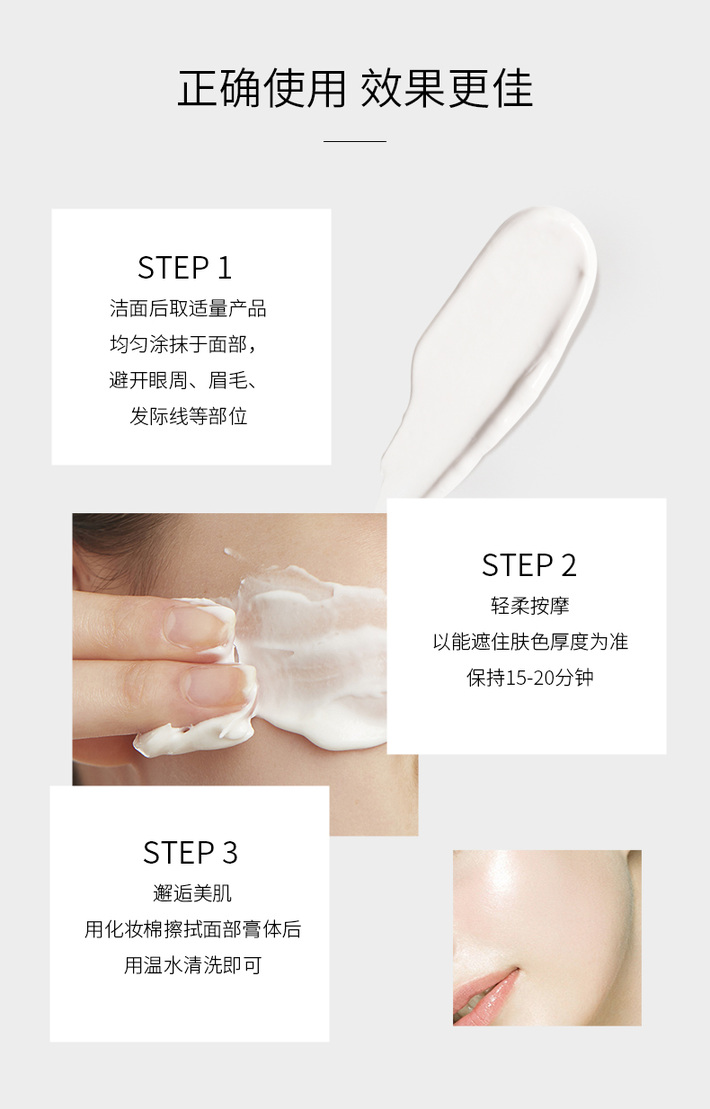 正确使用 效果更佳

STEP 1
洁面后取适量产品
均匀涂抹于面部，
避开眼周、眉毛、
发际线等部位

STEP 2
轻柔按摩
以能遮住肤色厚度为准
保持15-20分钟

STEP 3
邂逅美肌
用化妆棉擦拭面部膏体后
用温水清洗即可