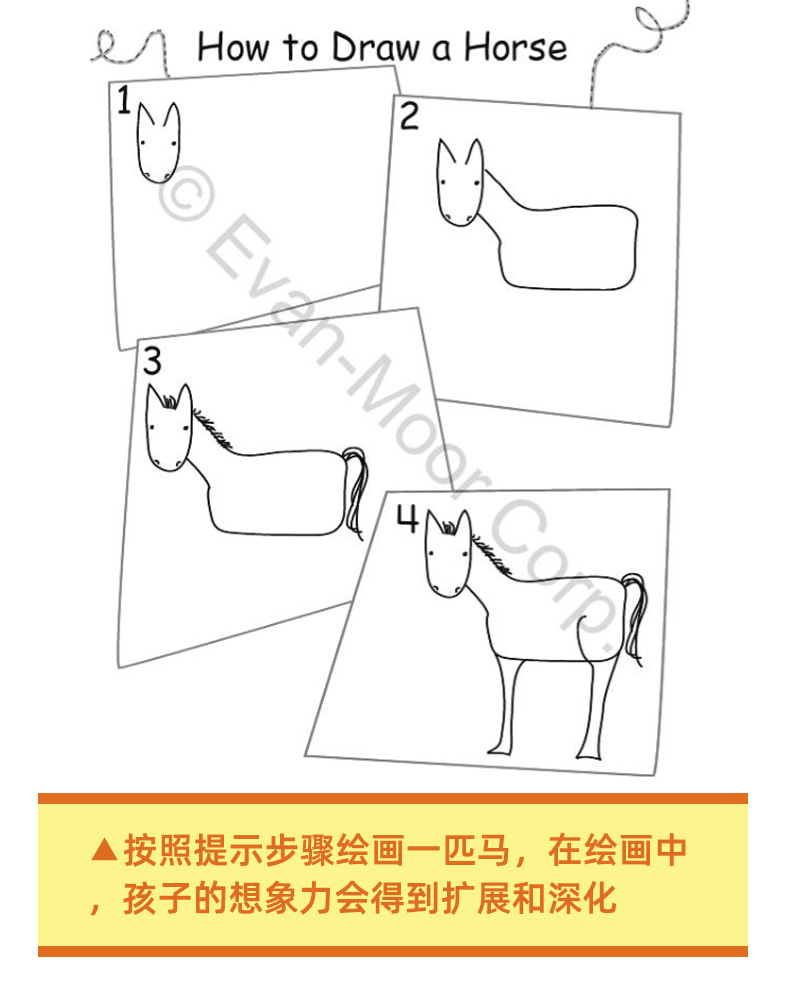 How to Draw a Horse

1

2

3

4

© Evan-Moor Corp.

▲按照提示步骤绘画一匹马，在绘画中，孩子的想象力会得到扩展和深化