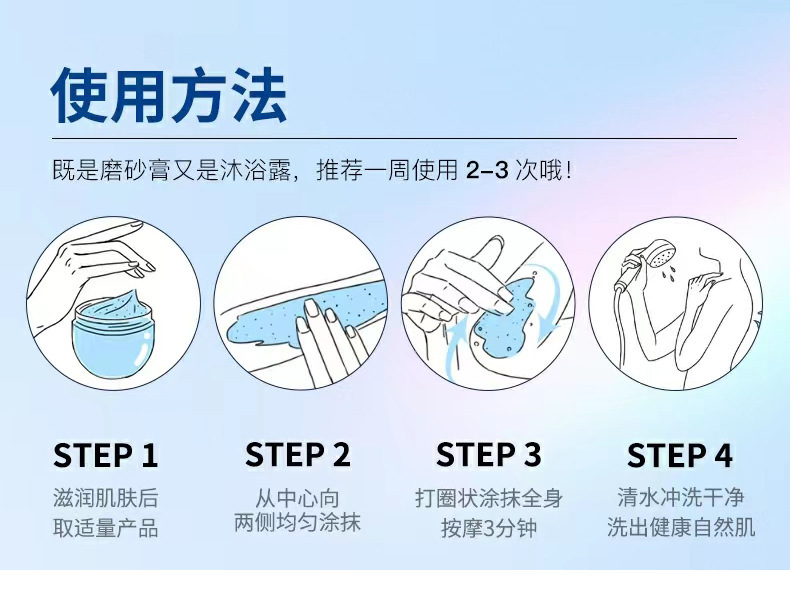 使用方法

既是磨砂膏又是沐浴露，推荐一周使用 2–3 次哦！

STEP 1
滋润肌肤后
取适量产品

STEP 2
从中心向
两侧均匀涂抹

STEP 3
打圈状涂抹全身
按摩3分钟

STEP 4
清水冲洗干净
洗出健康自然肌