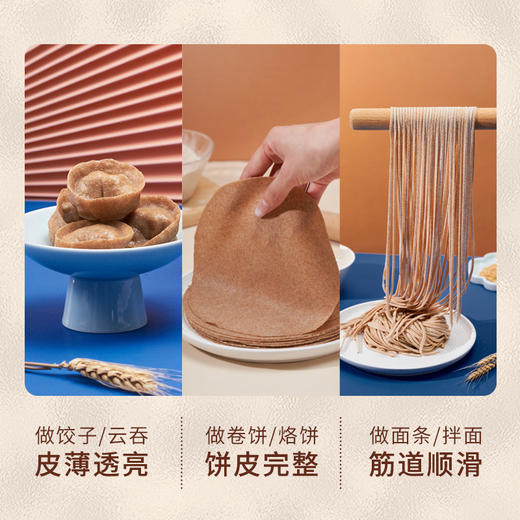 做饺子/云吞
皮薄透亮

做卷饼/烙饼
饼皮完整

做面条/拌面
筋道顺滑