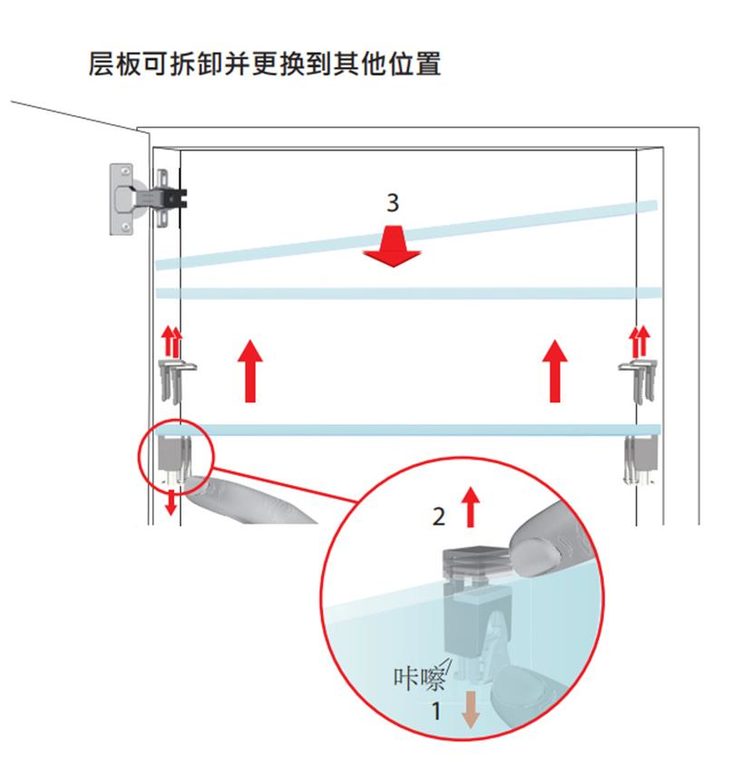 层板可拆卸并更换到其他位置

3

2

咔嚓

1