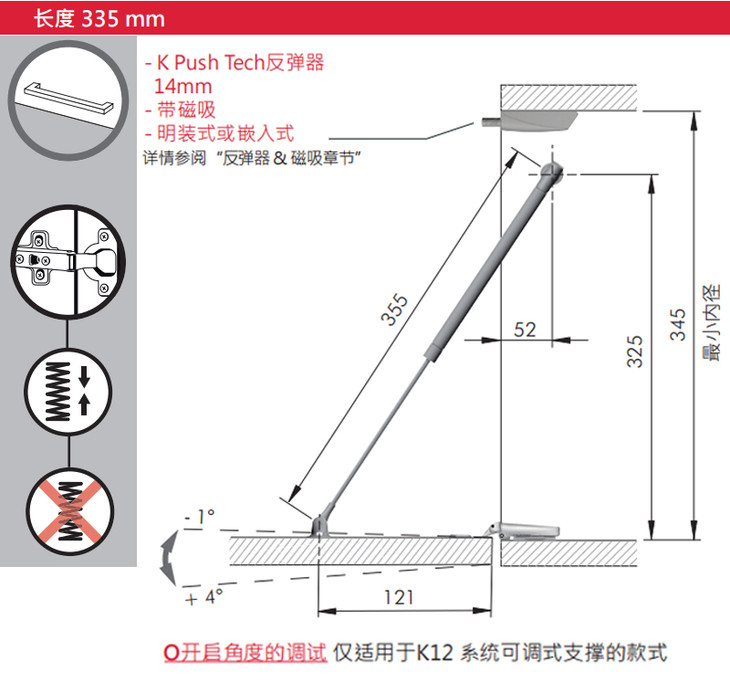 长度 335 mm

- K Push Tech反弹器
14mm
- 带磁吸
- 明装式或嵌入式
详情参阅 “反弹器 & 磁吸章节”

355

52

325

345

最小内径

- 1°

+ 4°

121

O开启角度的调试 仅适用于K12 系统可调式支撑的款式