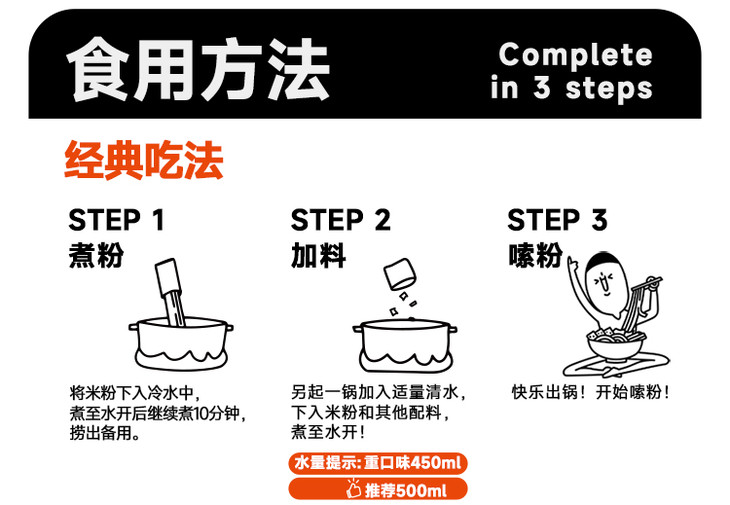 食用方法

Complete in 3 steps

经典吃法

STEP 1
煮粉

将米粉下入冷水中，煮至水开后继续煮10分钟，捞出备用。

STEP 2
加料

另起一锅加入适量清水，下入米粉和其他配料，煮至水开！

水量提示：重口味450ml

推荐500ml

STEP 3
嗦粉

快乐出锅！开始嗦粉！