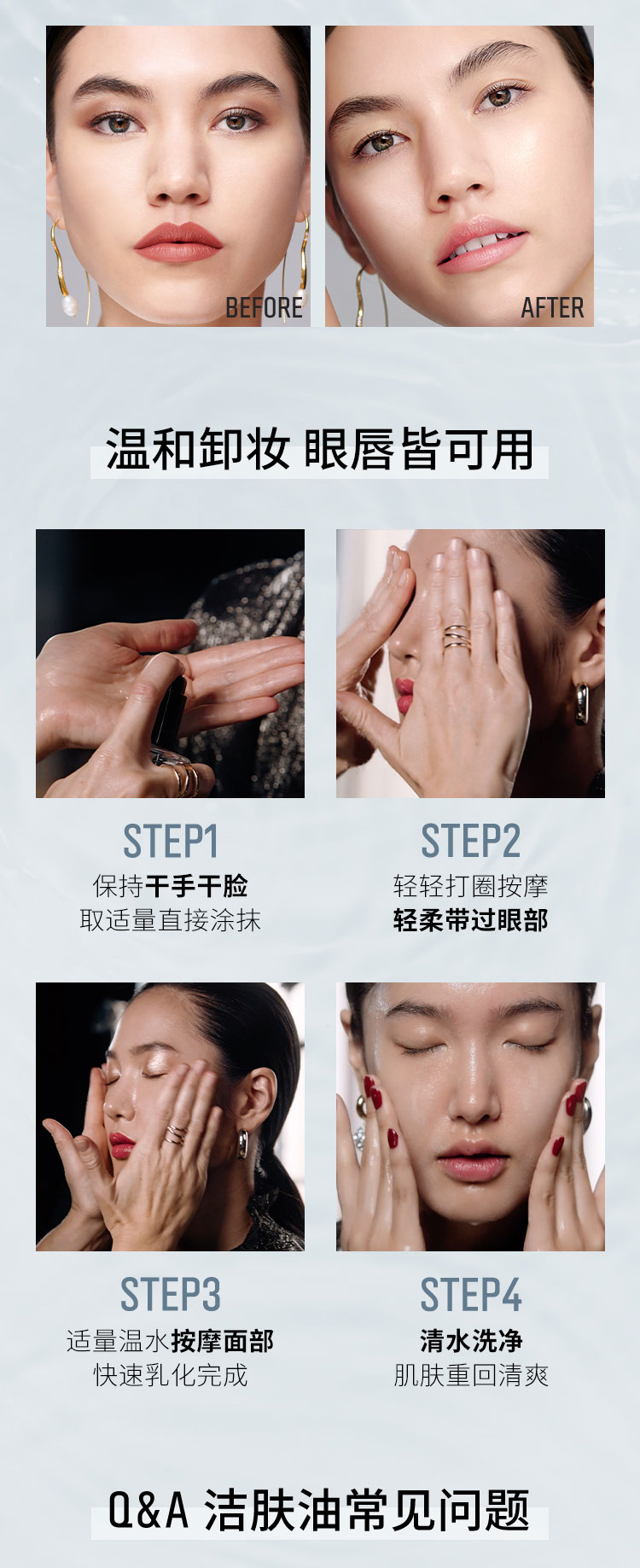 BEFORE

AFTER

温和卸妆 眼唇皆可用

STEP1
保持干手干脸
取适量直接涂抹

STEP2
轻轻打圈按摩
轻柔带过眼部

STEP3
适量温水按摩面部
快速乳化完成

STEP4
清水洗净
肌肤重回清爽

Q&A 洁肤油常见问题