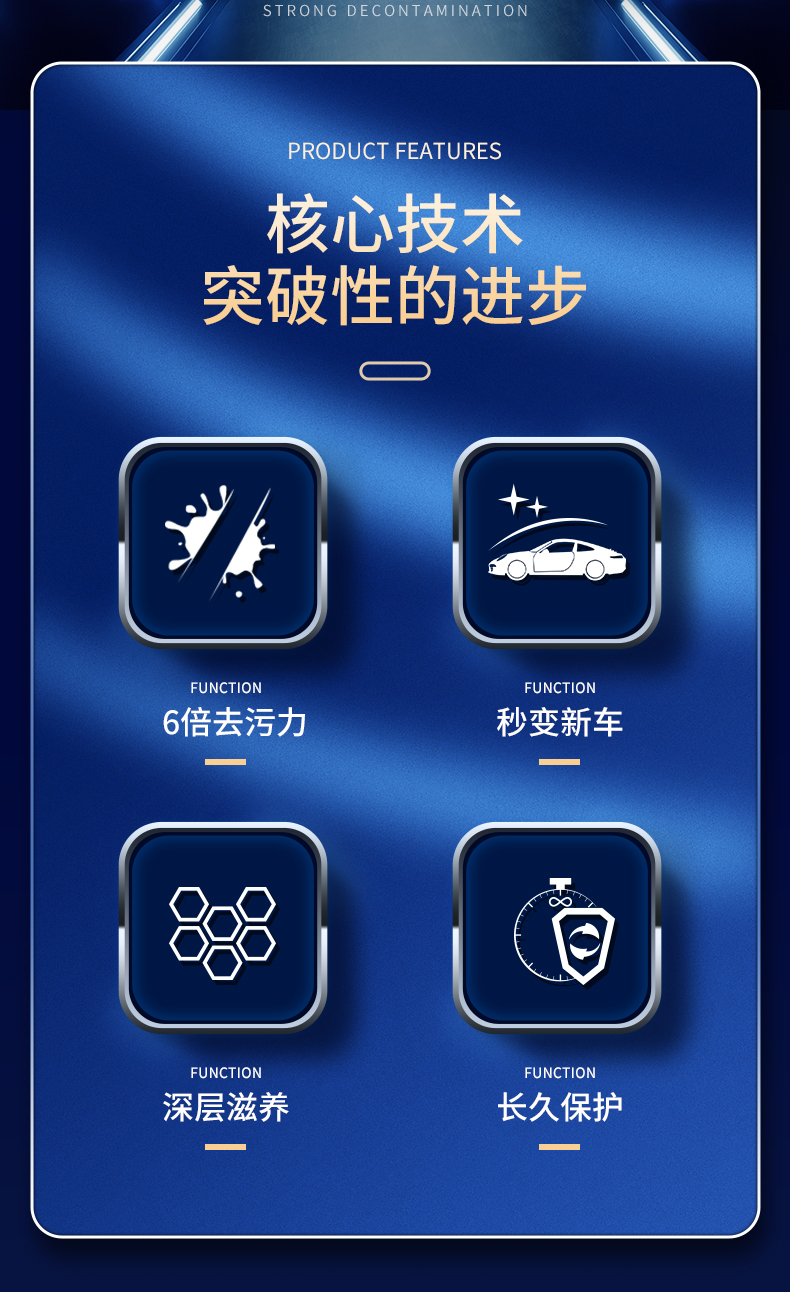 STRONG DECONTAMINATION

PRODUCT FEATURES

核心技术
突破性的进步

FUNCTION
6倍去污力

FUNCTION
秒变新车

FUNCTION
深层滋养

FUNCTION
长久保护