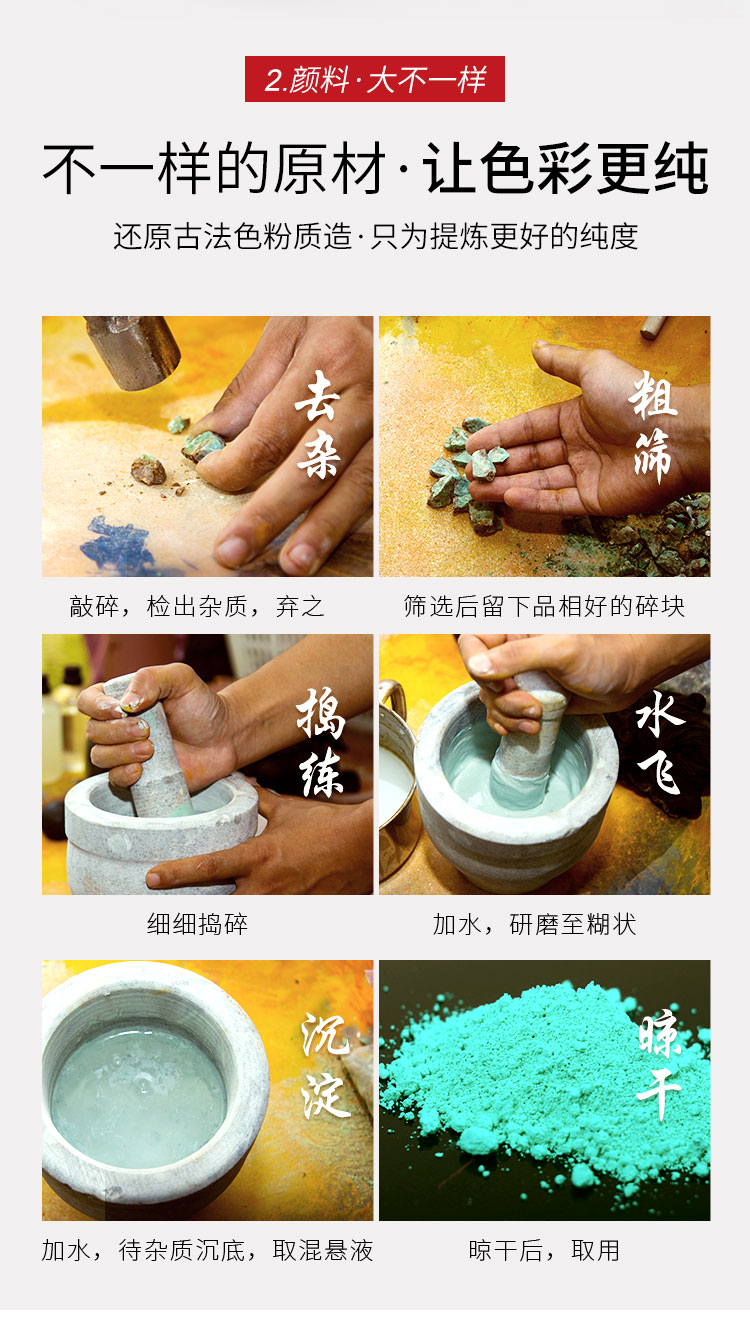 2.颜料·大不一样

不一样的原材·让色彩更纯

还原古法色粉质造·只为提炼更好的纯度

去杂

敲碎，检出杂质，弃之

粗筛

筛选后留下品相好的碎块

捣练

细细捣碎

水飞

加水，研磨至糊状

沉淀

加水，待杂质沉底，取混悬液

晾干

晾干后，取用