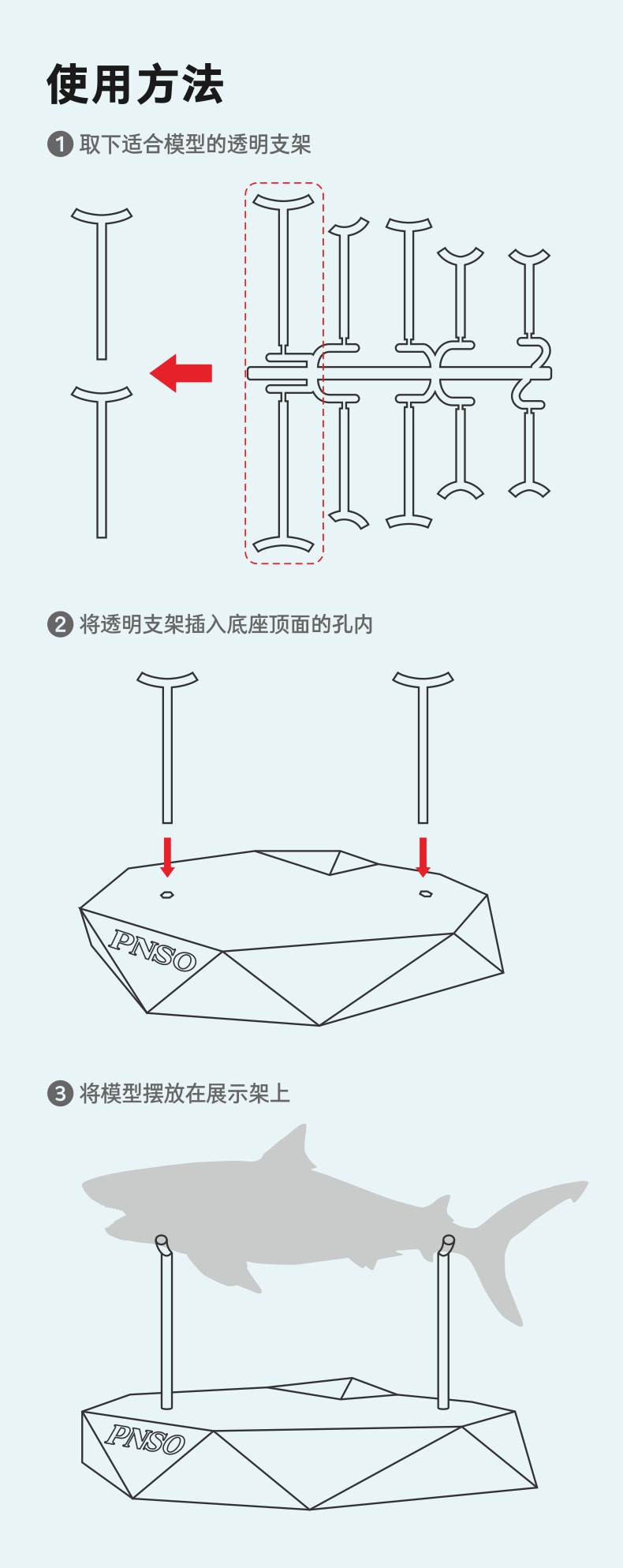 使用方法

1 取下适合模型的透明支架

2 将透明支架插入底座顶面的孔内

PNSO

3 将模型摆放在展示架上

PNSO