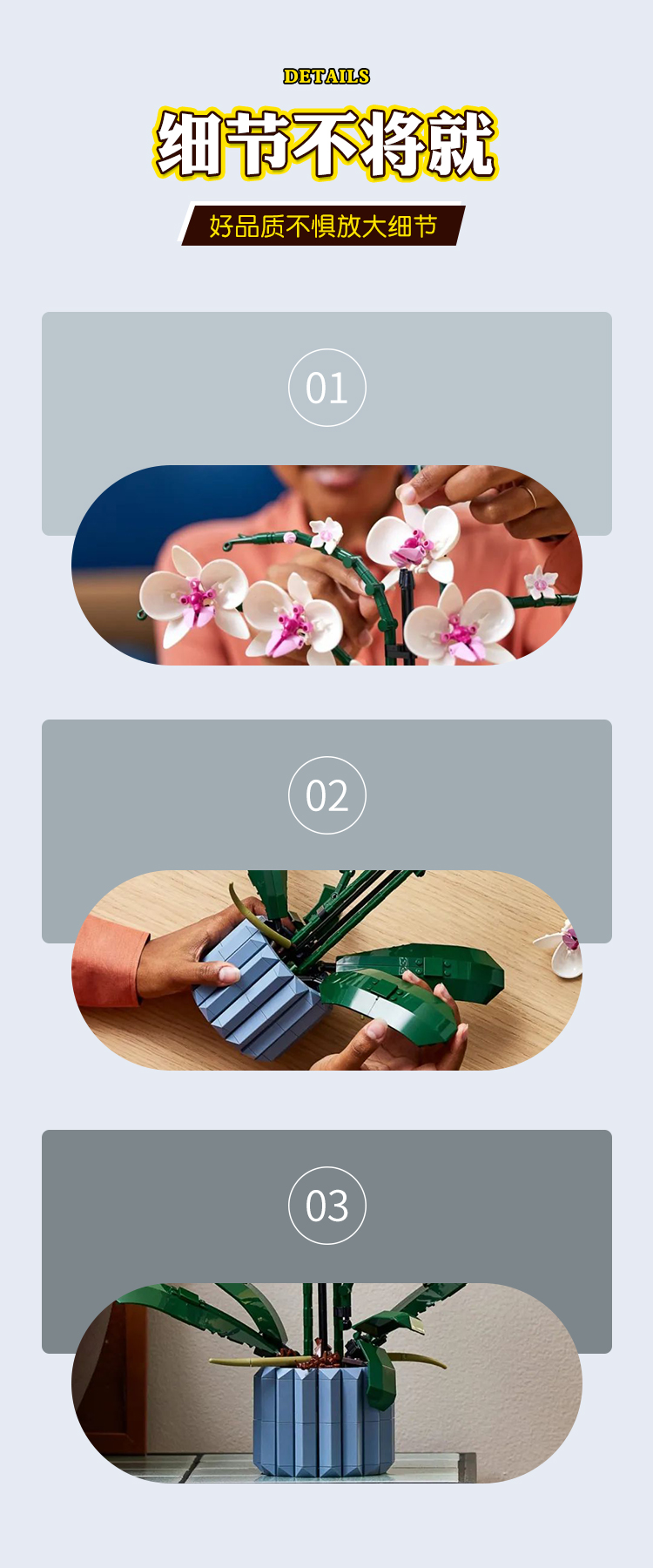 DETAILS

细节不将就

好品质不惧放大细节

01

02

03