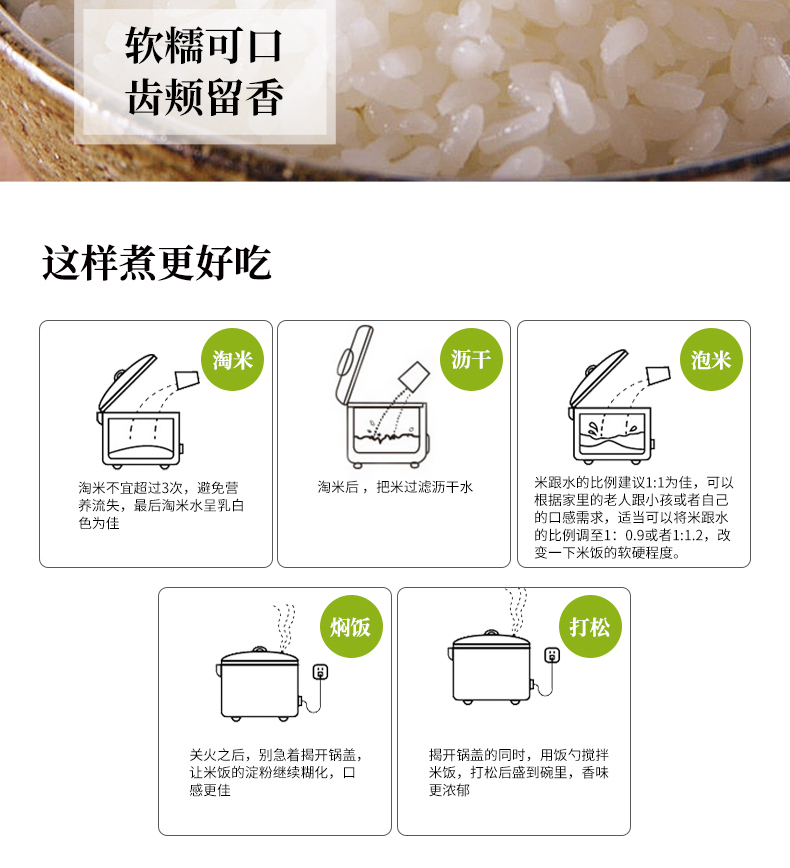 软糯可口
齿颊留香

这样煮更好吃

淘米

淘米不宜超过3次，避免营养流失，最后淘米水呈乳白色为佳

沥干

淘米后，把米过滤沥干水

泡米

米跟水的比例建议1:1为佳，可以根据家里的老人跟小孩或者自己的口感需求，适当可以将米跟水的比例调至1：0.9或者1:1.2，改变一下米饭的软硬程度。

焖饭

关火之后，别急着揭开锅盖，让米饭的淀粉继续糊化，口感更佳

打松

揭开锅盖的同时，用饭勺搅拌米饭，打松后盛到碗里，香味更浓郁