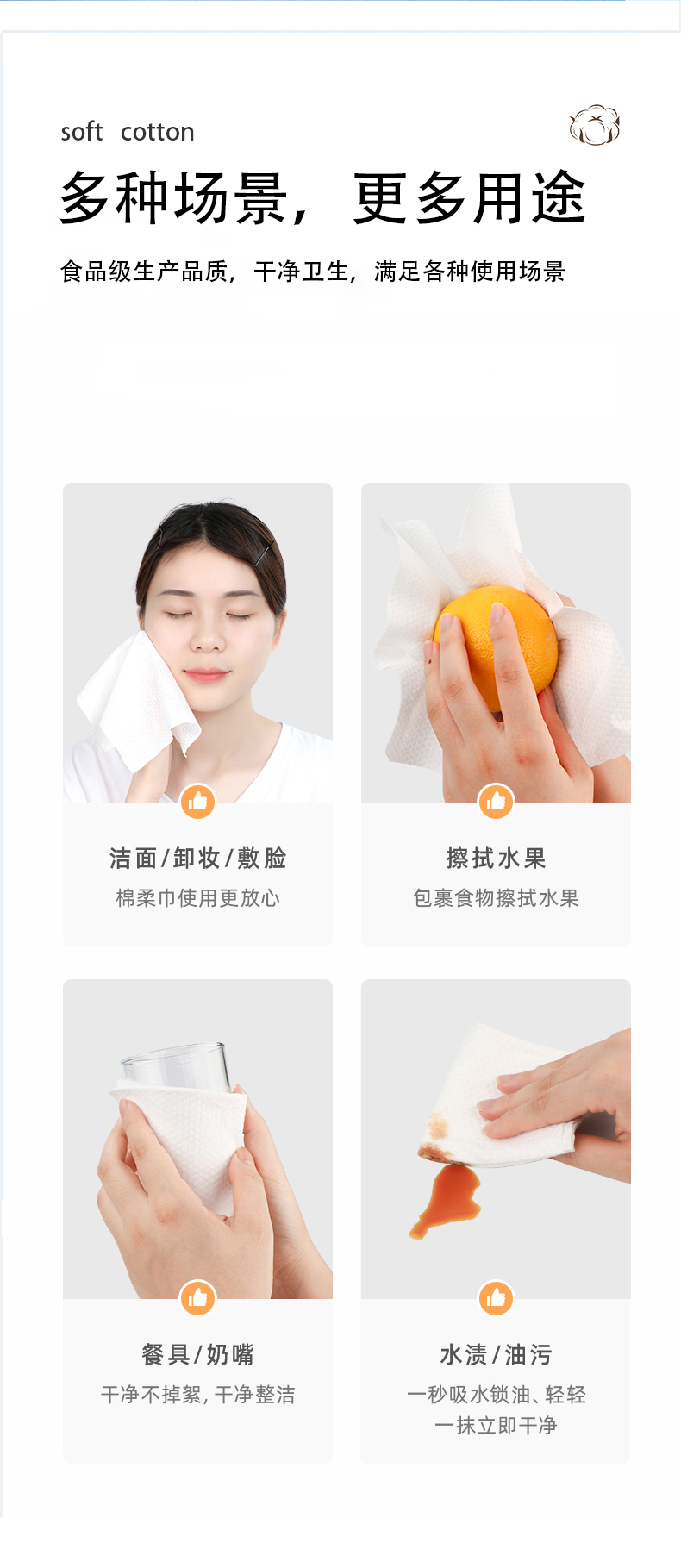 soft cotton

多种场景，更多用途

食品级生产品质，干净卫生，满足各种使用场景

洁面/卸妆/敷脸

棉柔巾使用更放心

擦拭水果

包裹食物擦拭水果

餐具/奶嘴

干净不掉絮，干净整洁

水渍/油污

一秒吸水锁油、轻轻一抹立即干净