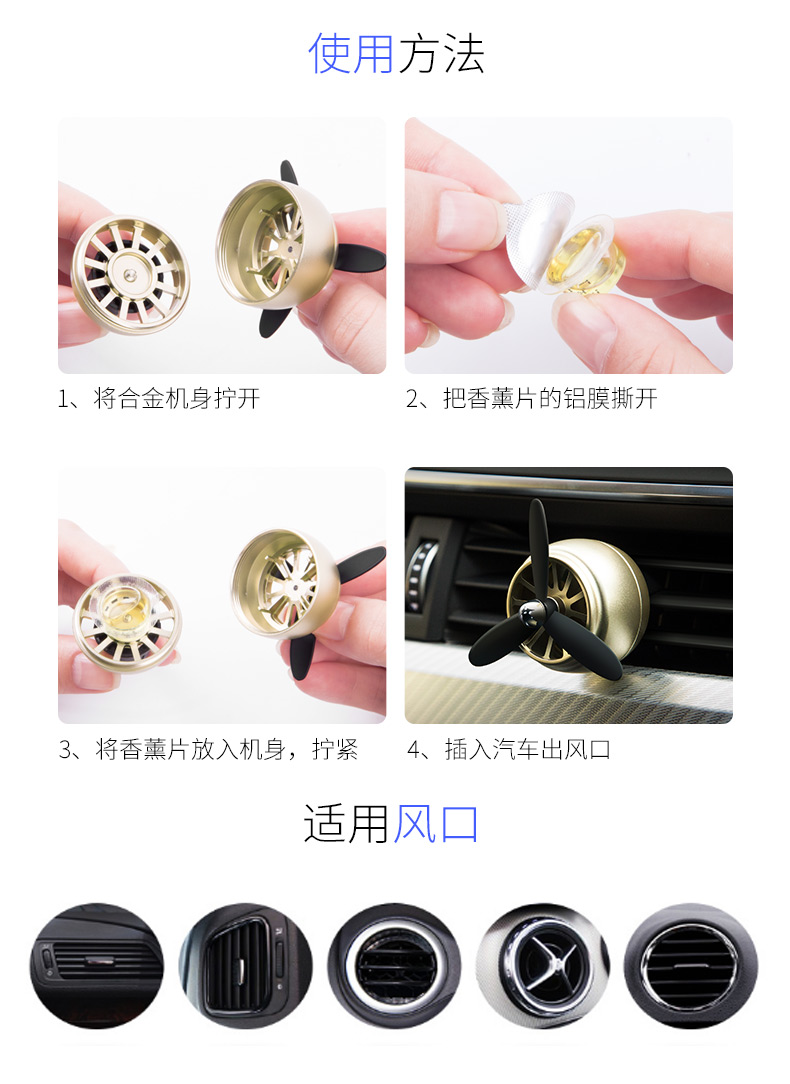 使用方法

1、将合金机身拧开

2、把香薰片的铝膜撕开

3、将香薰片放入机身，拧紧

4、插入汽车出风口

适用风口