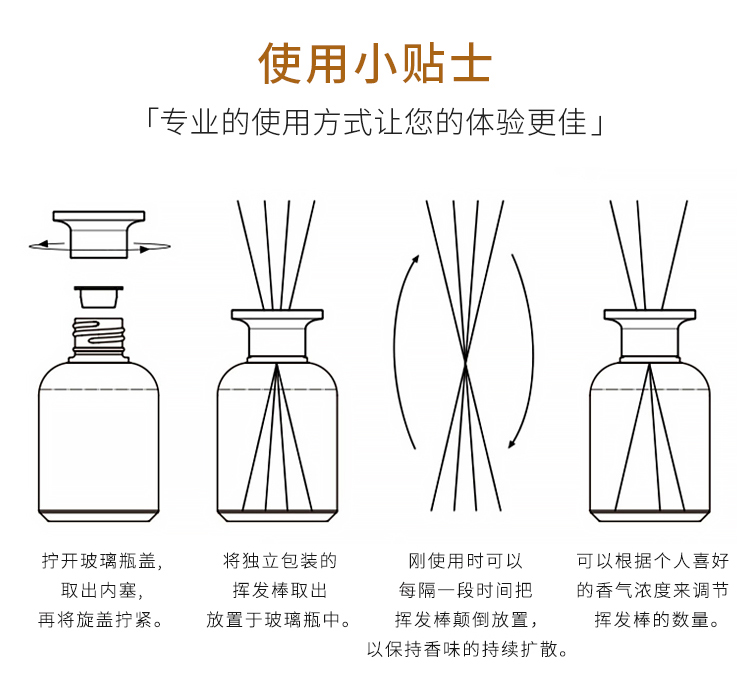 使用小贴士

「专业的使用方式让您的体验更佳」

拧开玻璃瓶盖，
取出内塞，
再将旋盖拧紧。

将独立包装的
挥发棒取出
放置于玻璃瓶中。

刚使用时可以
每隔一段时间把
挥发棒颠倒放置，
以保持香味的持续扩散。

可以根据个人喜好
的香气浓度来调节
挥发棒的数量。