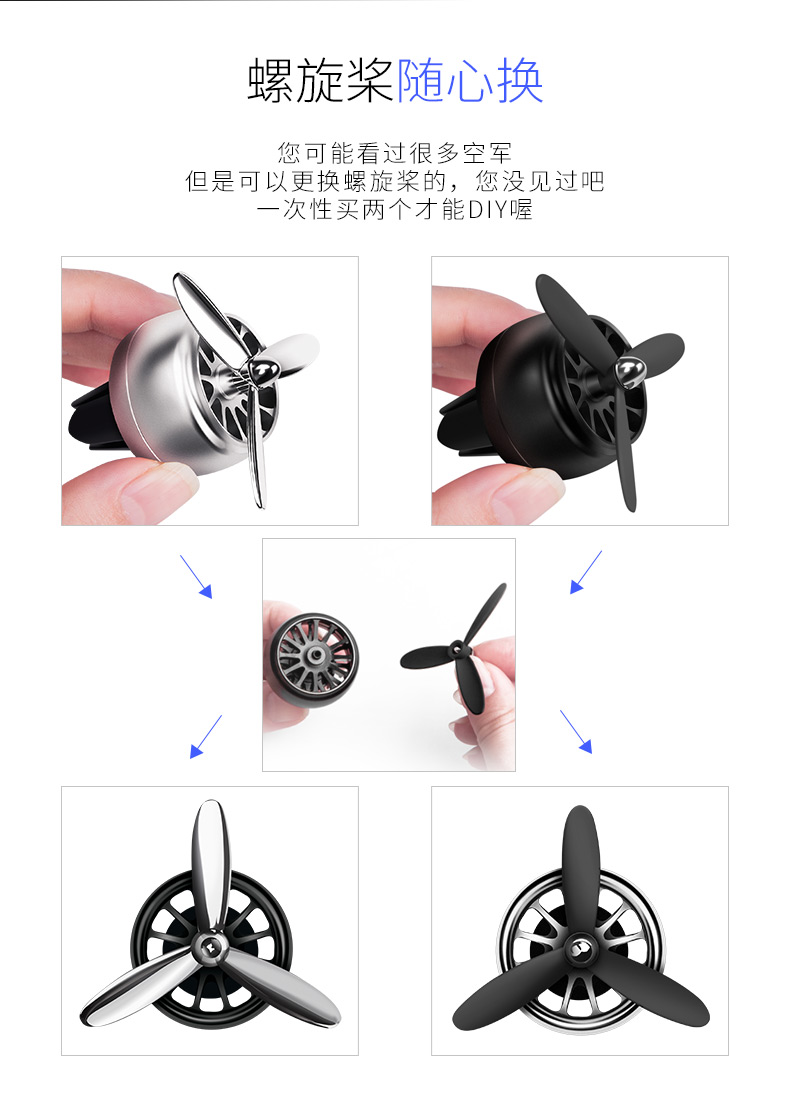 螺旋桨随心换

您可能看过很多空军
但是可以更换螺旋桨的，您没见过吧
一次性买两个才能DIY喔