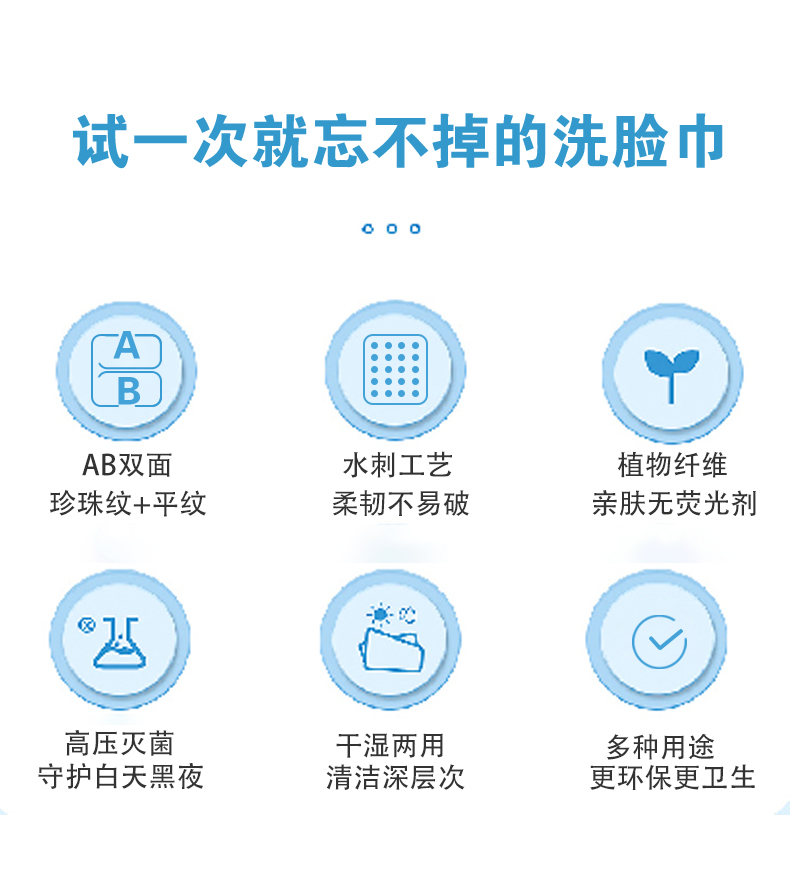 试一次就忘不掉的洗脸巾

A
B

AB双面
珍珠纹+平纹

水刺工艺
柔韧不易破

植物纤维
亲肤无荧光剂

高压灭菌
守护白天黑夜

干湿两用
清洁深层次

多种用途
更环保更卫生