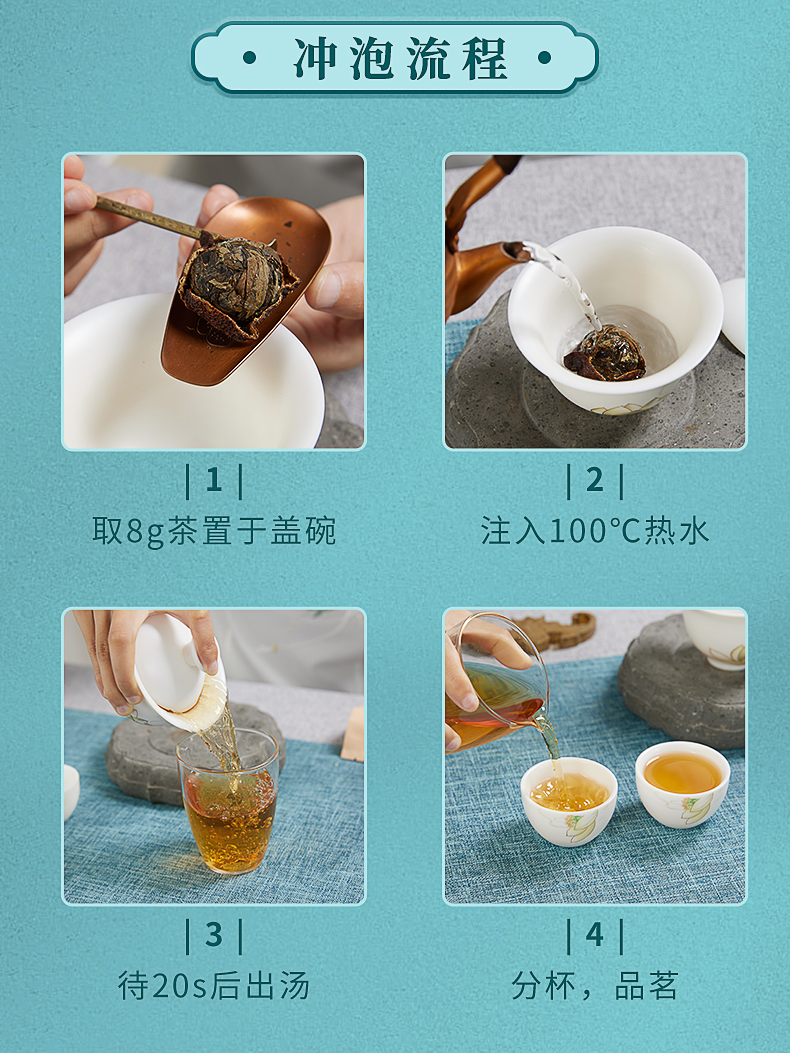 • 冲泡流程 •

| 1 |
取8g茶置于盖碗

| 2 |
注入100°C热水

| 3 |
待20s后出汤

| 4 |
分杯，品茗