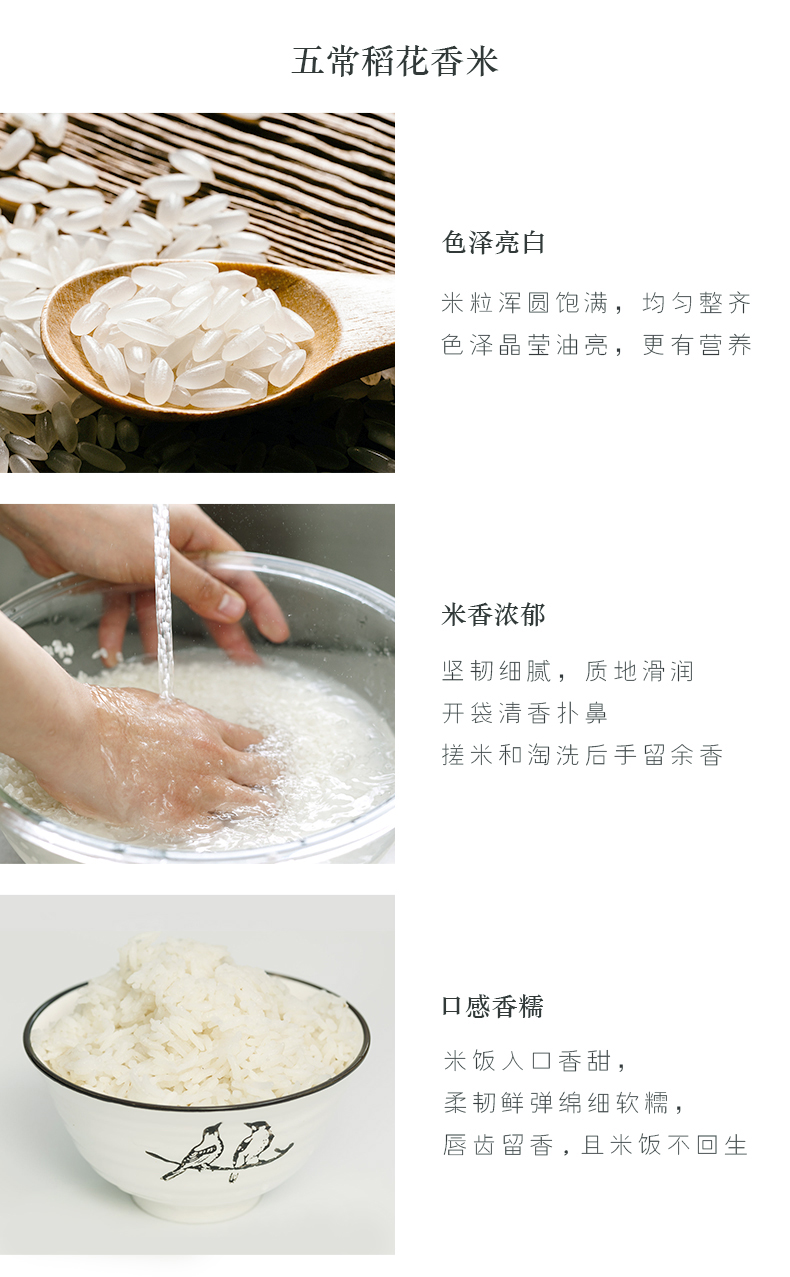 五常稻花香米

色泽亮白

米粒浑圆饱满，均匀整齐
色泽晶莹油亮，更有营养

米香浓郁

坚韧细腻，质地滑润
开袋清香扑鼻
搓米和淘洗后手留余香

口感香糯

米饭入口香甜，
柔韧鲜弹绵细软糯，
唇齿留香，且米饭不回生