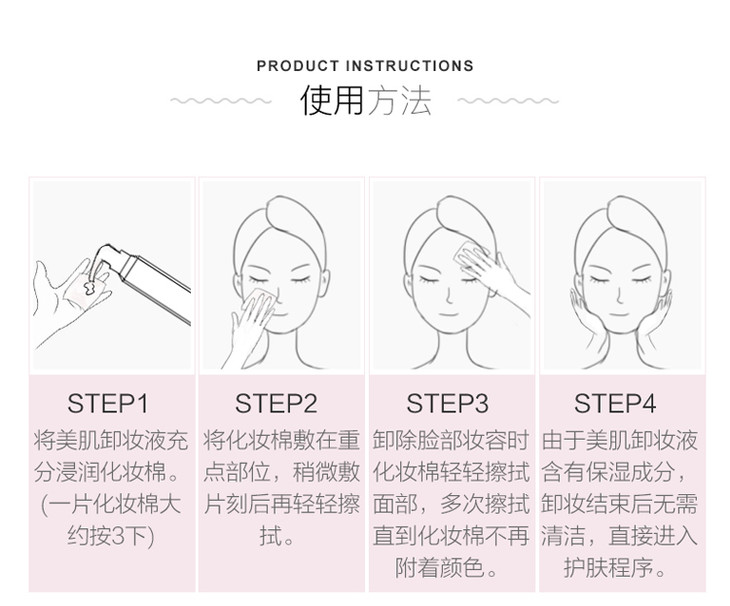 PRODUCT INSTRUCTIONS

使用方法

STEP1

将美肌卸妆液充分浸润化妆棉。(一片化妆棉大约按3下)

STEP2

将化妆棉敷在重点部位，稍微敷片刻后再轻轻擦拭。

STEP3

卸除脸部妆容时化妆棉轻轻擦拭面部，多次擦拭直到化妆棉不再附着颜色。

STEP4

由于美肌卸妆液含有保湿成分，卸妆结束后无需清洁，直接进入护肤程序。