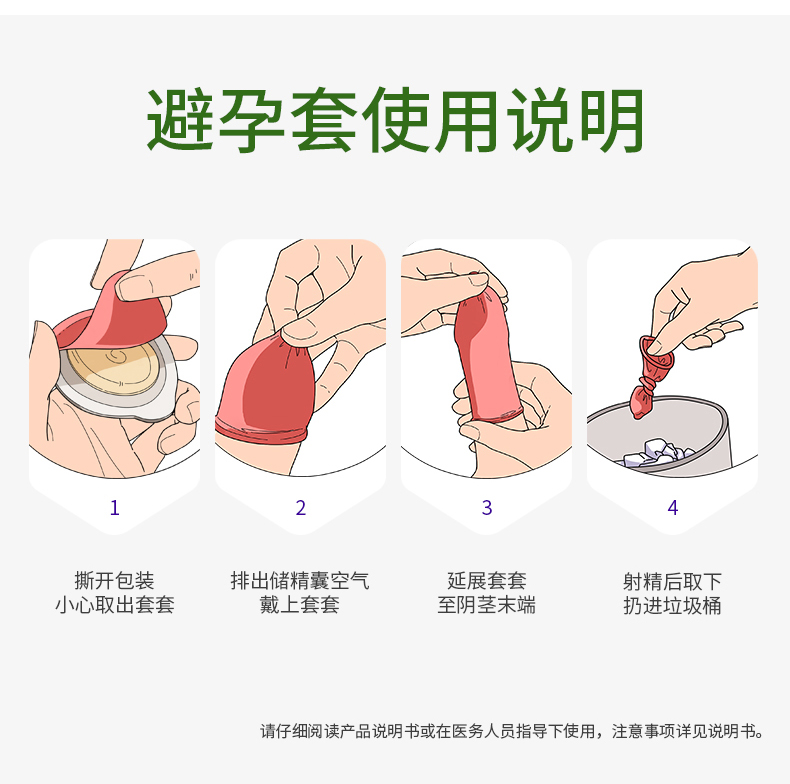 避孕套使用说明

1

撕开包装
小心取出套套

2

排出储精囊空气
戴上套套

3

延展套套
至阴茎末端

4

射精后取下
扔进垃圾桶

请仔细阅读产品说明书或在医务人员指导下使用，注意事项详见说明书。