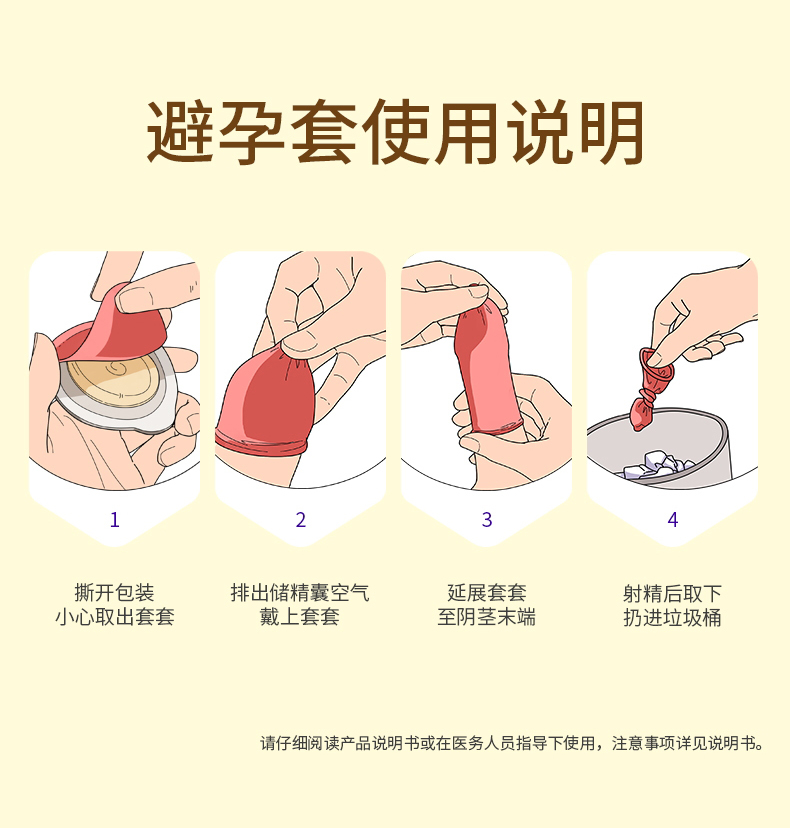 避孕套使用说明

1

撕开包装
小心取出套套

2

排出储精囊空气
戴上套套

3

延展套套
至阴茎末端

4

射精后取下
扔进垃圾桶

请仔细阅读产品说明书或在医务人员指导下使用，注意事项详见说明书。