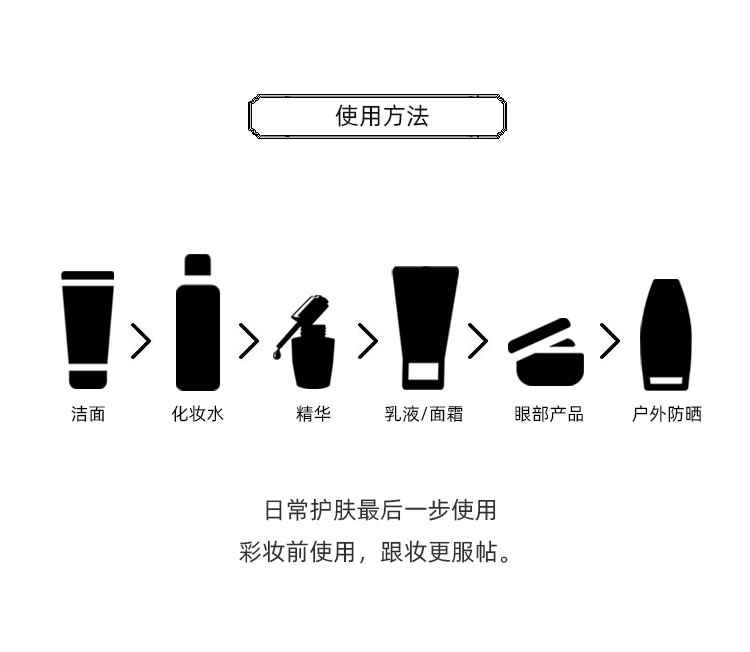 使用方法

洁面 > 化妆水 > 精华 > 乳液/面霜 > 眼部产品 > 户外防晒

日常护肤最后一步使用
彩妆前使用，跟妆更服帖。