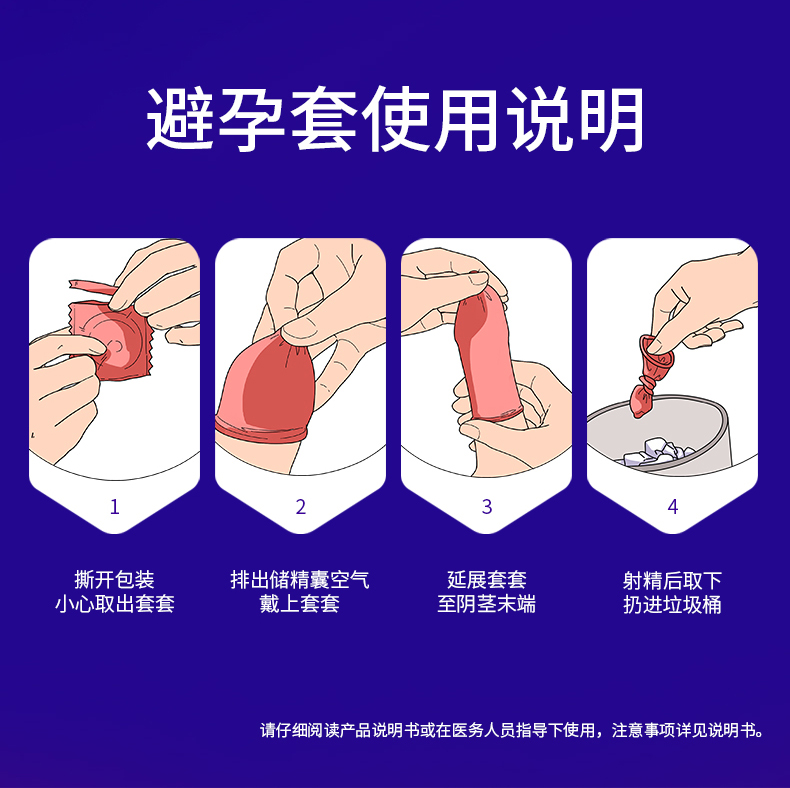 避孕套使用说明

1

撕开包装
小心取出套套

2

排出储精囊空气
戴上套套

3

延展套套
至阴茎末端

4

射精后取下
扔进垃圾桶

请仔细阅读产品说明书或在医务人员指导下使用，注意事项详见说明书。