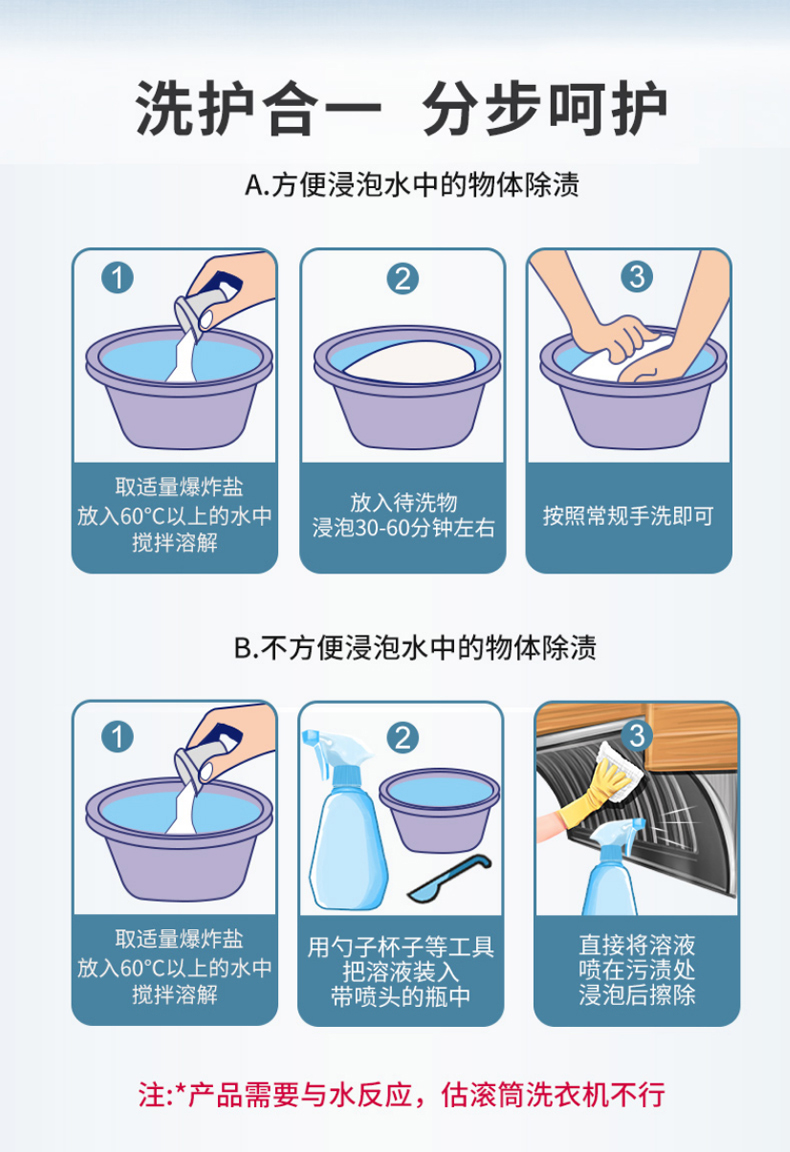 洗护合一 分步呵护

A.方便浸泡水中的物体除渍

1
取适量爆炸盐
放入60°C以上的水中
搅拌溶解

2
放入待洗物
浸泡30-60分钟左右

3
按照常规手洗即可

B.不方便浸泡水中的物体除渍

1
取适量爆炸盐
放入60°C以上的水中
搅拌溶解

2
用勺子杯子等工具
把溶液装入
带喷头的瓶中

3
直接将溶液
喷在污渍处
浸泡后擦除

注:*产品需要与水反应，估滚筒洗衣机不行