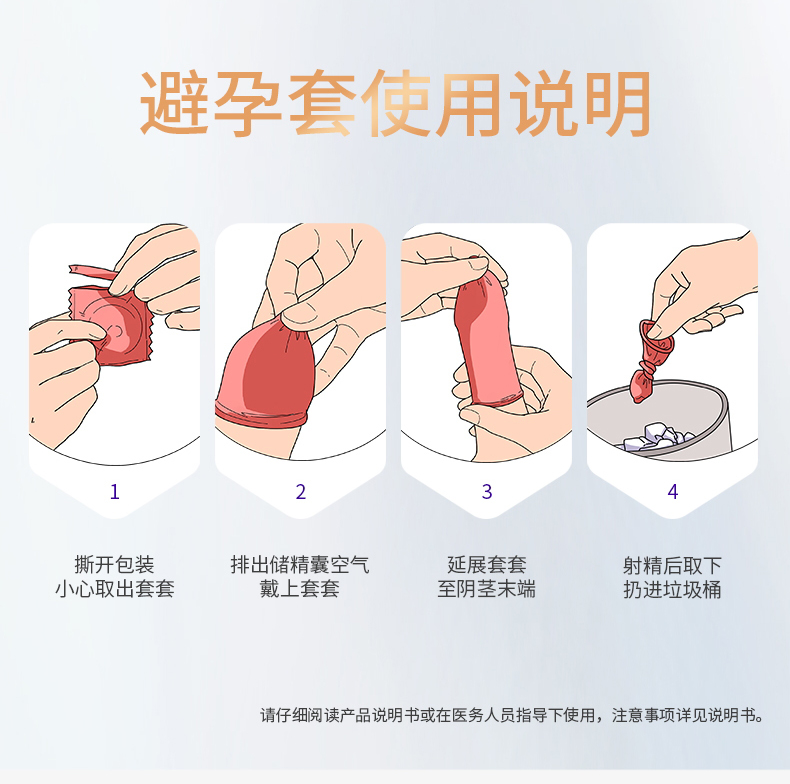 避孕套使用说明

1

撕开包装
小心取出套套

2

排出储精囊空气
戴上套套

3

延展套套
至阴茎末端

4

射精后取下
扔进垃圾桶

请仔细阅读产品说明书或在医务人员指导下使用，注意事项详见说明书。