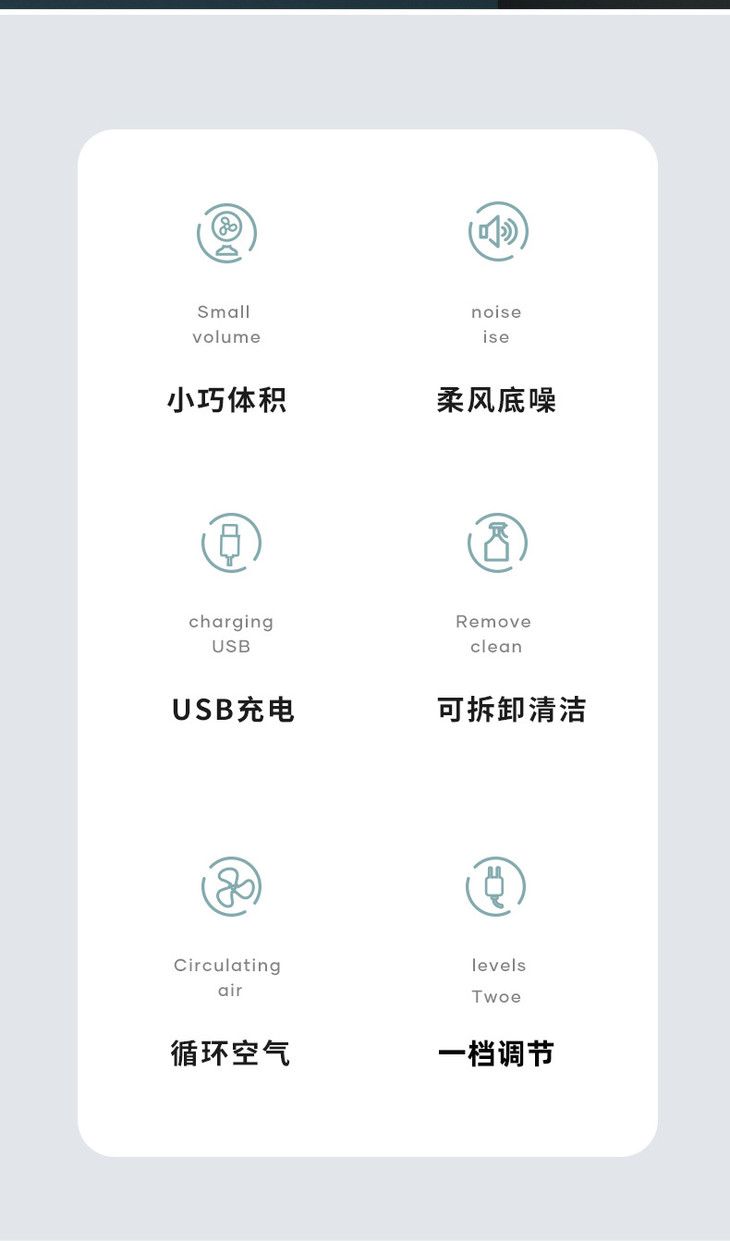 Small
volume

小巧体积

noise
ise

柔风底噪

charging
USB

USB充电

Remove
clean

可拆卸清洁

Circulating
air

循环空气

levels
Twoe

一档调节