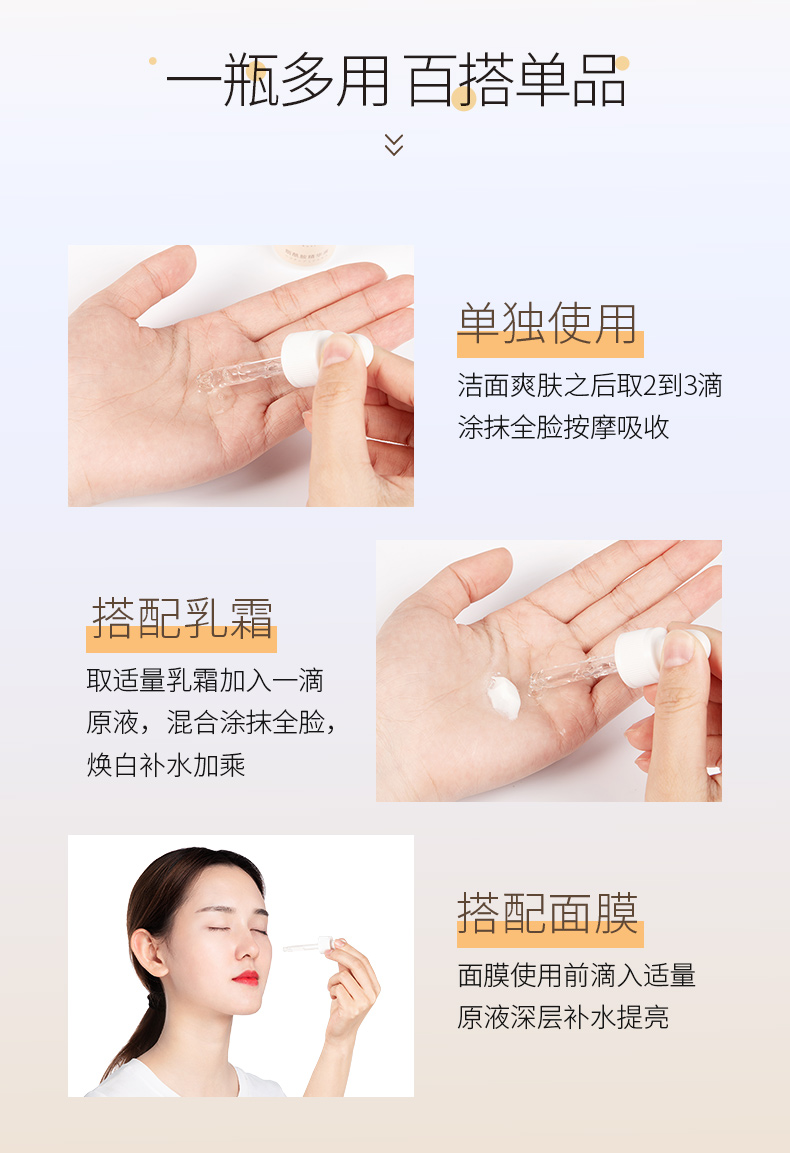 一瓶多用 百搭单品

单独使用
洁面爽肤之后取2到3滴涂抹全脸按摩吸收

搭配乳霜
取适量乳霜加入一滴原液，混合涂抹全脸，焕白补水加乘

搭配面膜
面膜使用前滴入适量原液深层补水提亮