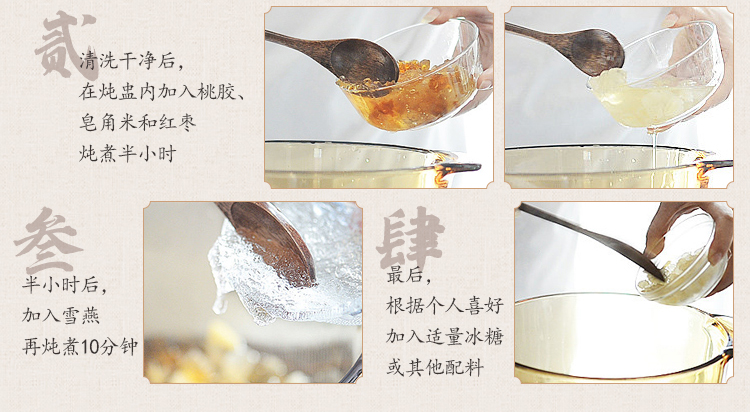 贰
清洗干净后，
在炖盅内加入桃胶、
皂角米和红枣
炖煮半小时

叁
半小时后，
加入雪燕
再炖煮10分钟

肆
最后，
根据个人喜好
加入适量冰糖
或其他配料