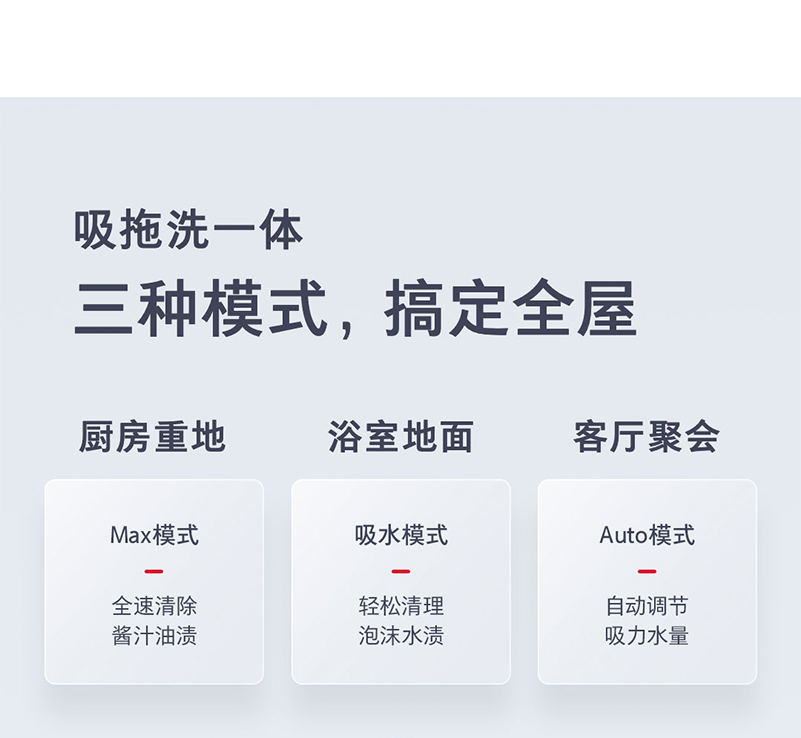 吸拖洗一体

三种模式，搞定全屋

厨房重地

Max模式

全速清除
酱汁油渍

浴室地面

吸水模式

轻松清理
泡沫水渍

客厅聚会

Auto模式

自动调节
吸力水量