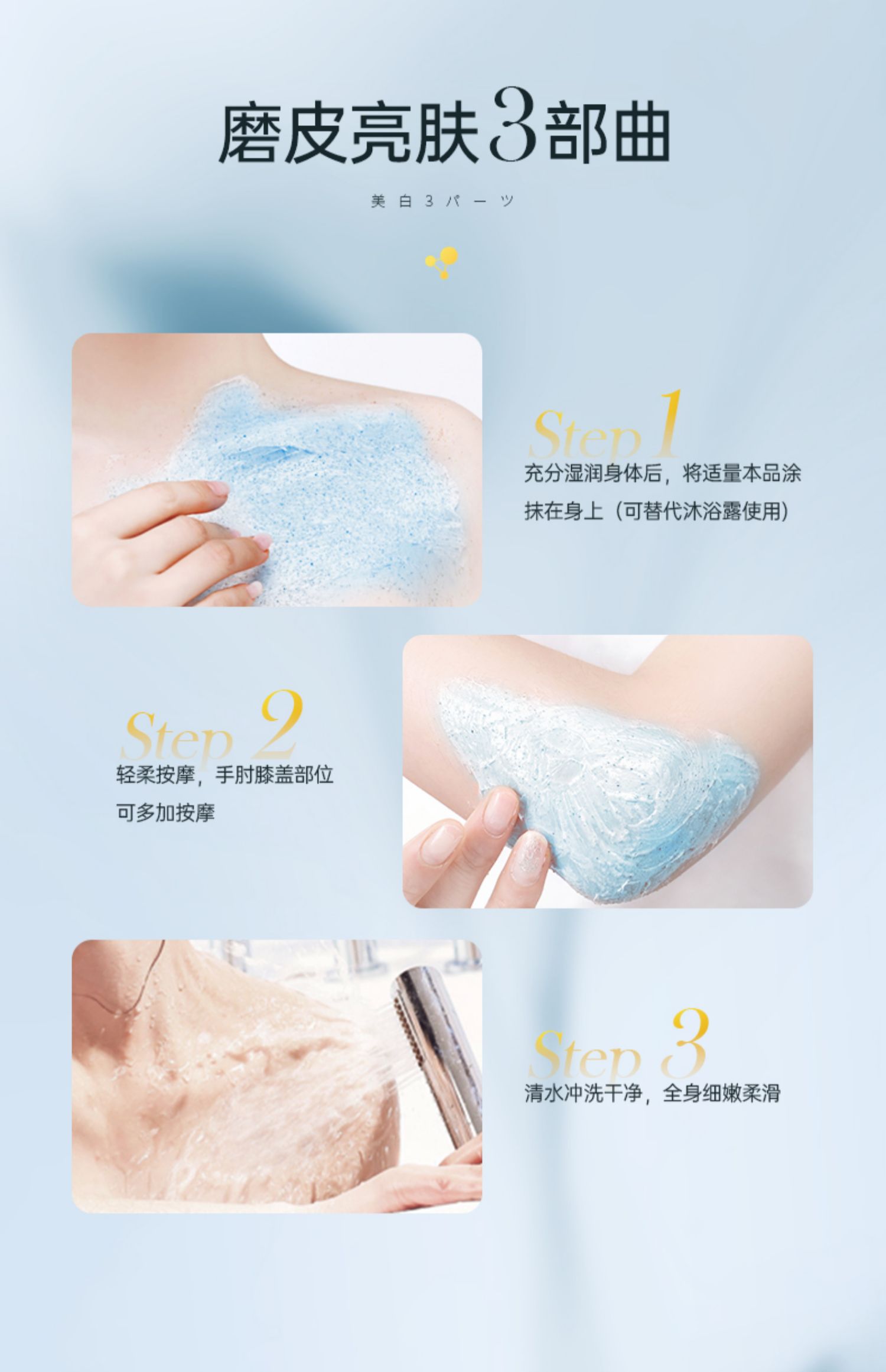 磨皮亮肤3部曲

美白3パーツ

Step 1
充分湿润身体后，将适量本品涂抹在身上（可替代沐浴露使用）

Step 2
轻柔按摩，手肘膝盖部位可多加按摩

Step 3
清水冲洗干净，全身细嫩柔滑