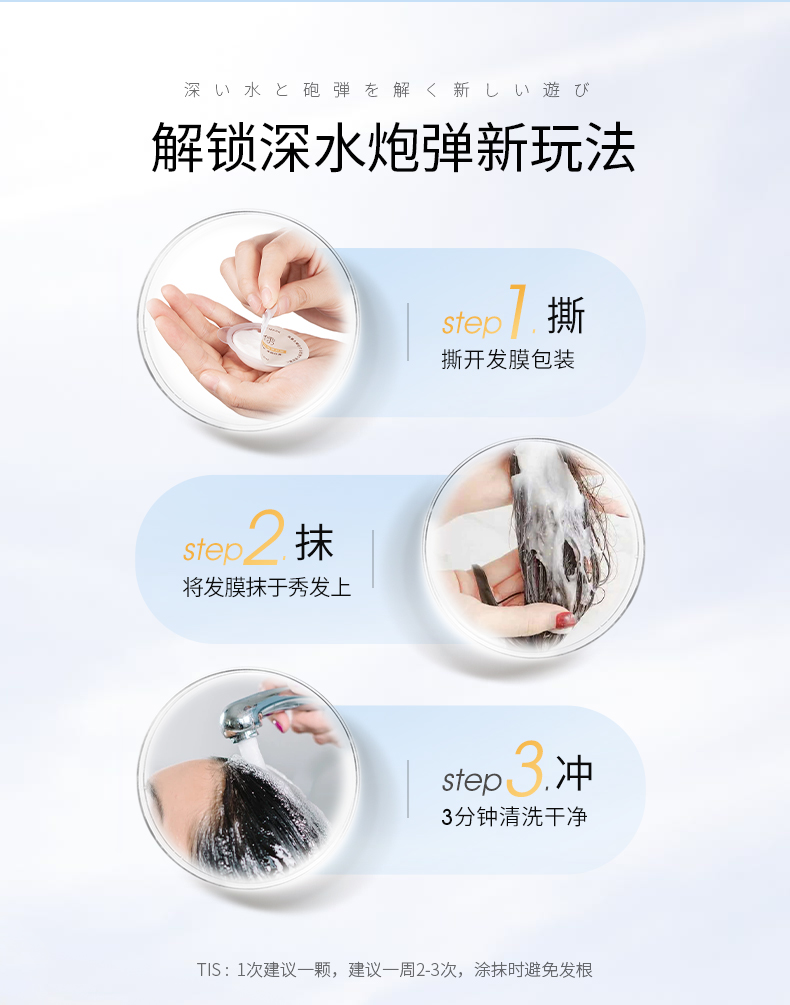 深い水と砲弾を解く新しい遊び

解锁深水炮弹新玩法

step 1. 撕
撕开发膜包装

step 2. 抹
将发膜抹于秀发上

step 3. 冲
3分钟清洗干净

TIS：1次建议一颗，建议一周2-3次，涂抹时避免发根