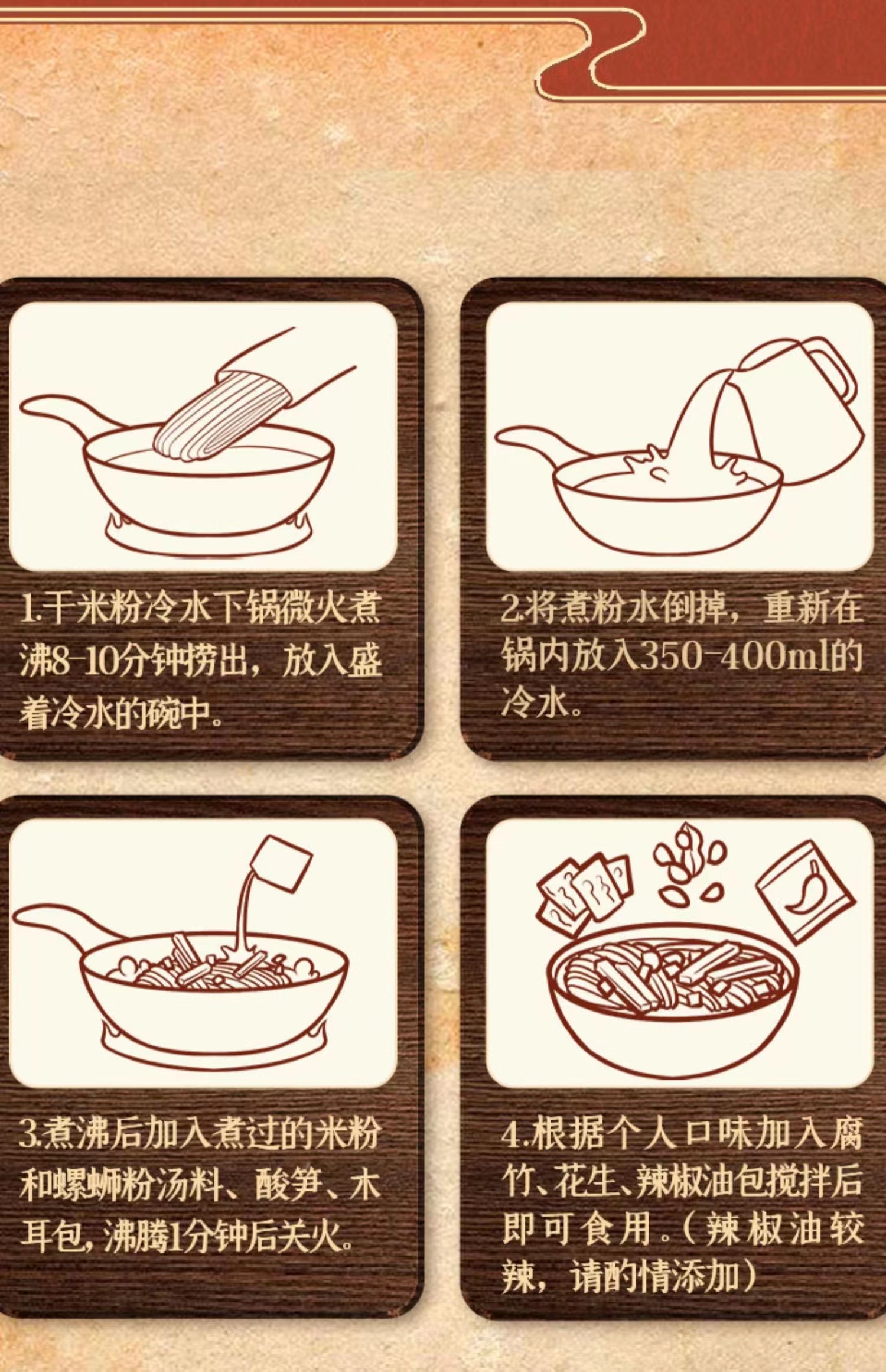 1.干米粉冷水下锅微火煮沸8-10分钟捞出，放入盛着冷水的碗中。

2.将煮粉水倒掉，重新在锅内放入350-400ml的冷水。

3.煮沸后加入煮过的米粉和螺蛳粉汤料、酸笋、木耳包，沸腾1分钟后关火。

4.根据个人口味加入腐竹、花生、辣椒油包搅拌后即可食用。（辣椒油较辣，请酌情添加）