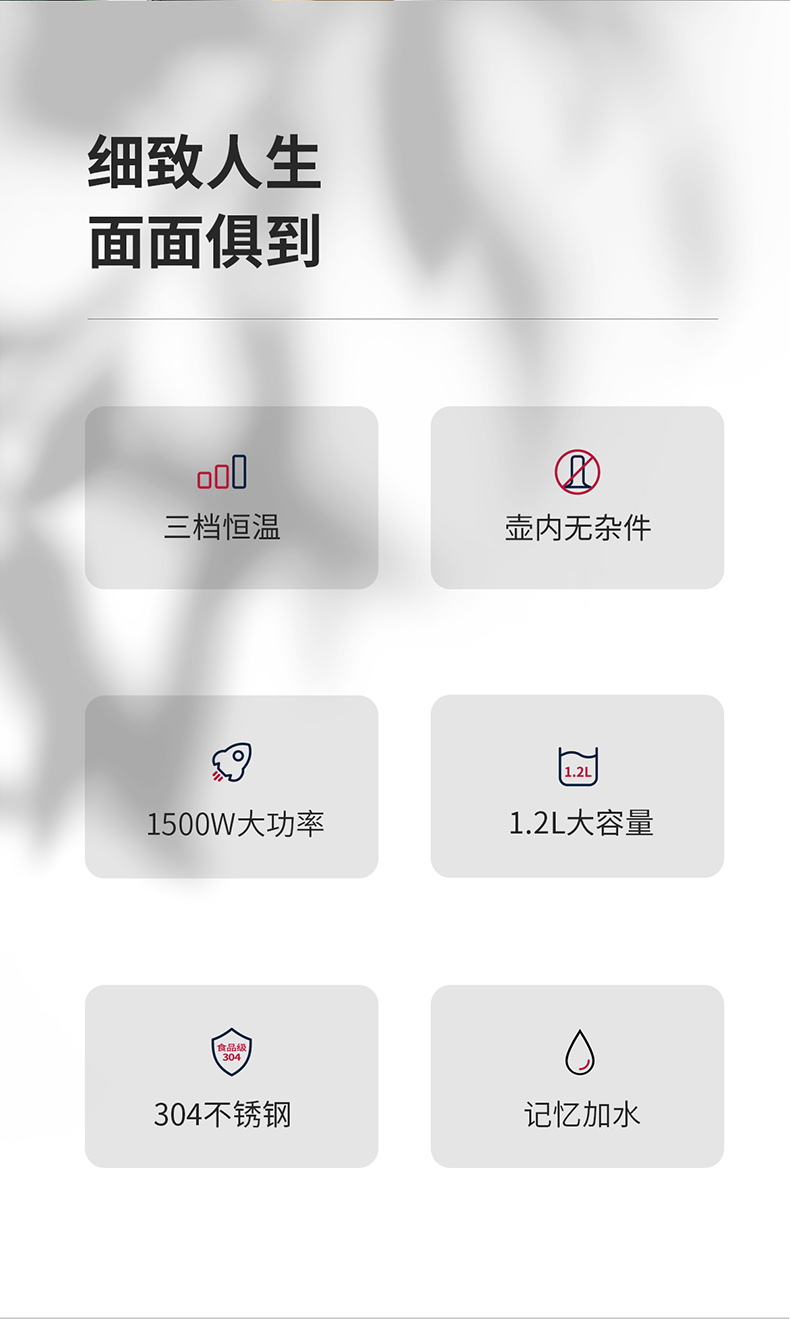 细致人生
面面俱到

三档恒温

壶内无杂件

1500W大功率

1.2L
1.2L大容量

食品级
304
304不锈钢

记忆加水