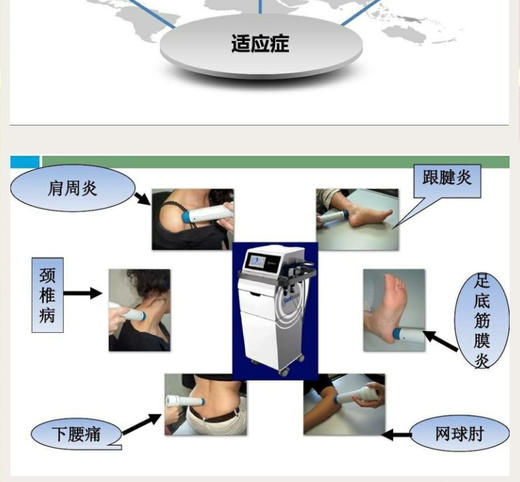 适应症

肩周炎

跟腱炎

颈椎病

足底筋膜炎

下腰痛

网球肘