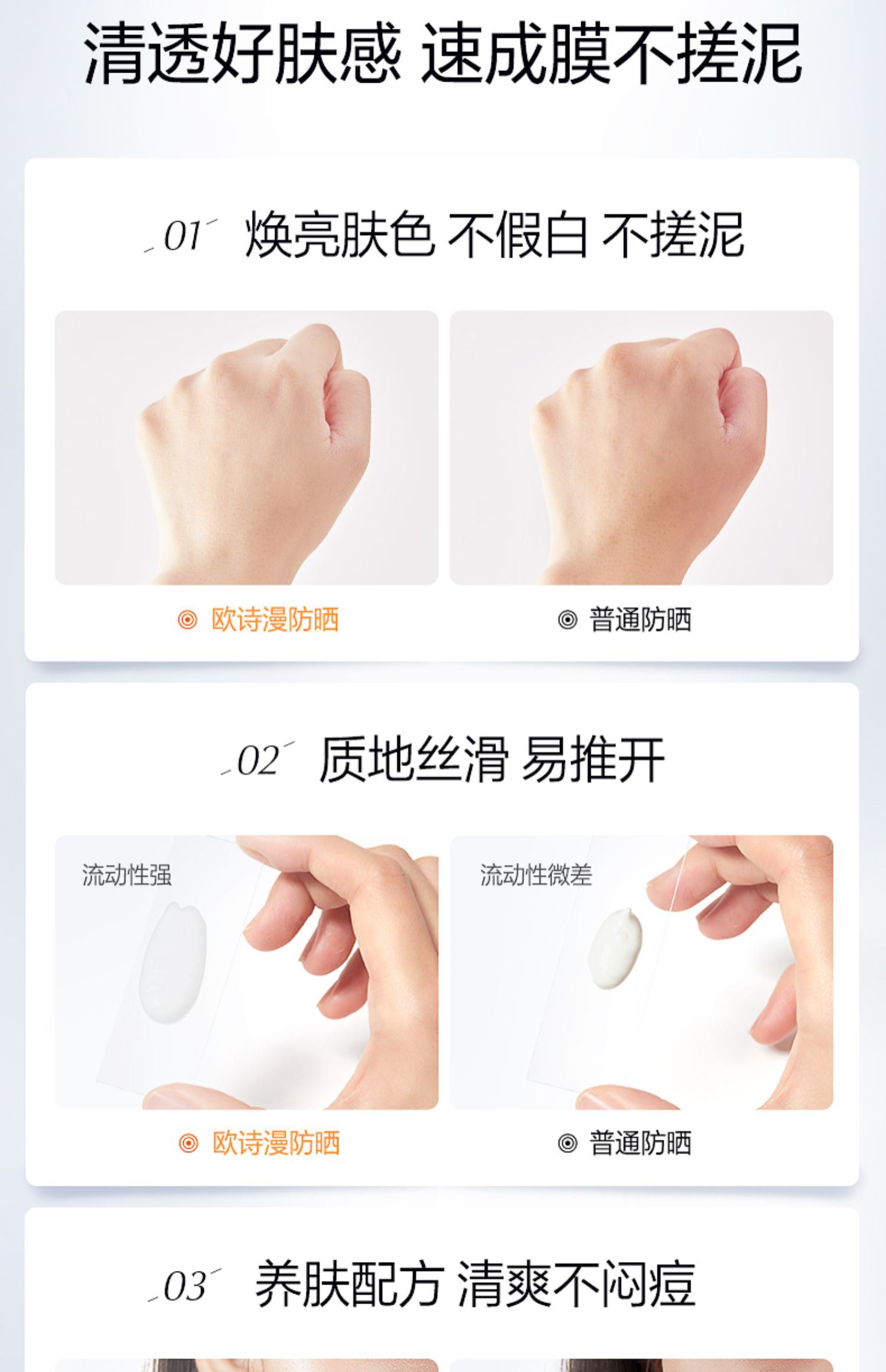 清透好肤感 速成膜不搓泥

01 焕亮肤色 不假白 不搓泥

欧诗漫防晒

普通防晒

02 质地丝滑 易推开

流动性强

流动性微差

欧诗漫防晒

普通防晒

03 养肤配方 清爽不闷痘