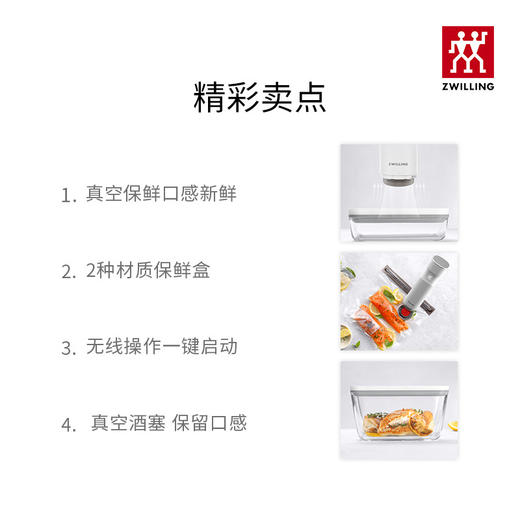 ZWILLING

精彩卖点

1. 真空保鲜口感新鲜

2. 2种材质保鲜盒

3. 无线操作一键启动

4. 真空酒塞 保留口感

ZWILLING