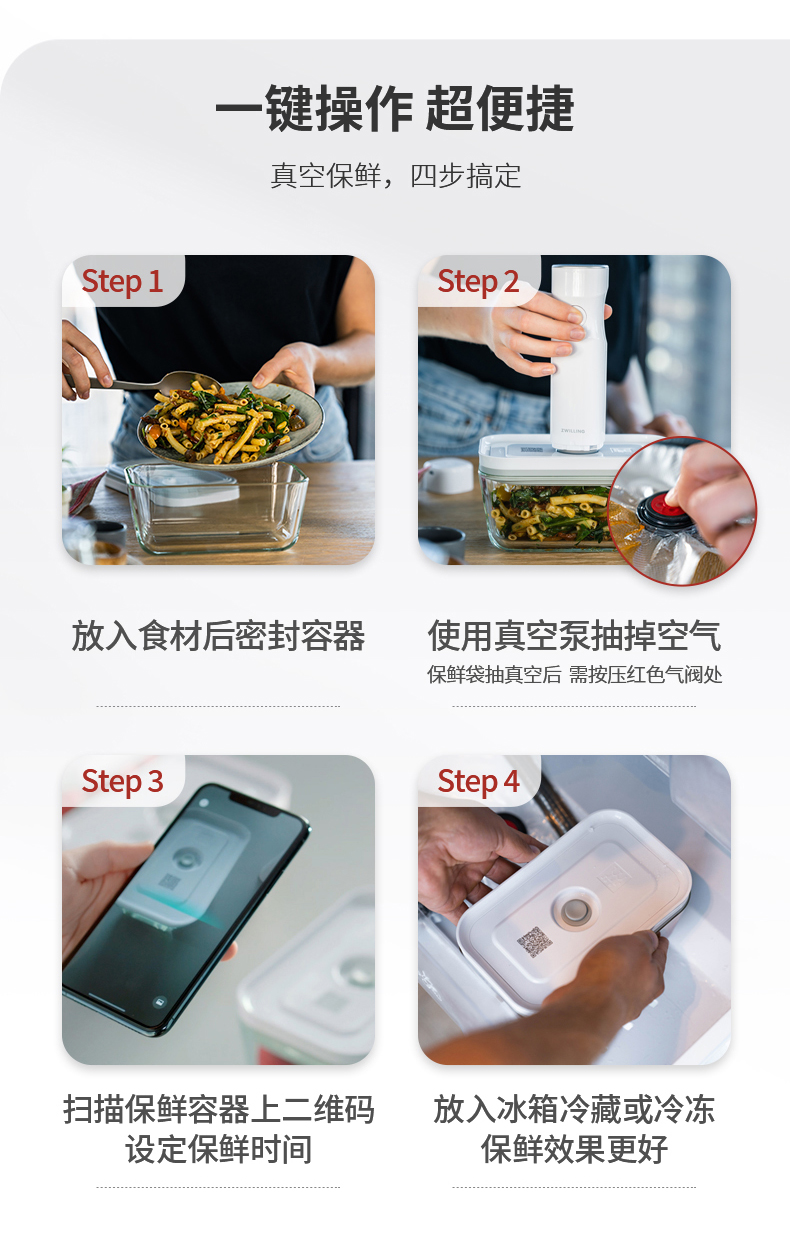 一键操作 超便捷

真空保鲜，四步搞定

Step 1

放入食材后密封容器

Step 2

ZWILLING

使用真空泵抽掉空气

保鲜袋抽真空后 需按压红色气阀处

Step 3

扫描保鲜容器上二维码
设定保鲜时间

Step 4

放入冰箱冷藏或冷冻
保鲜效果更好