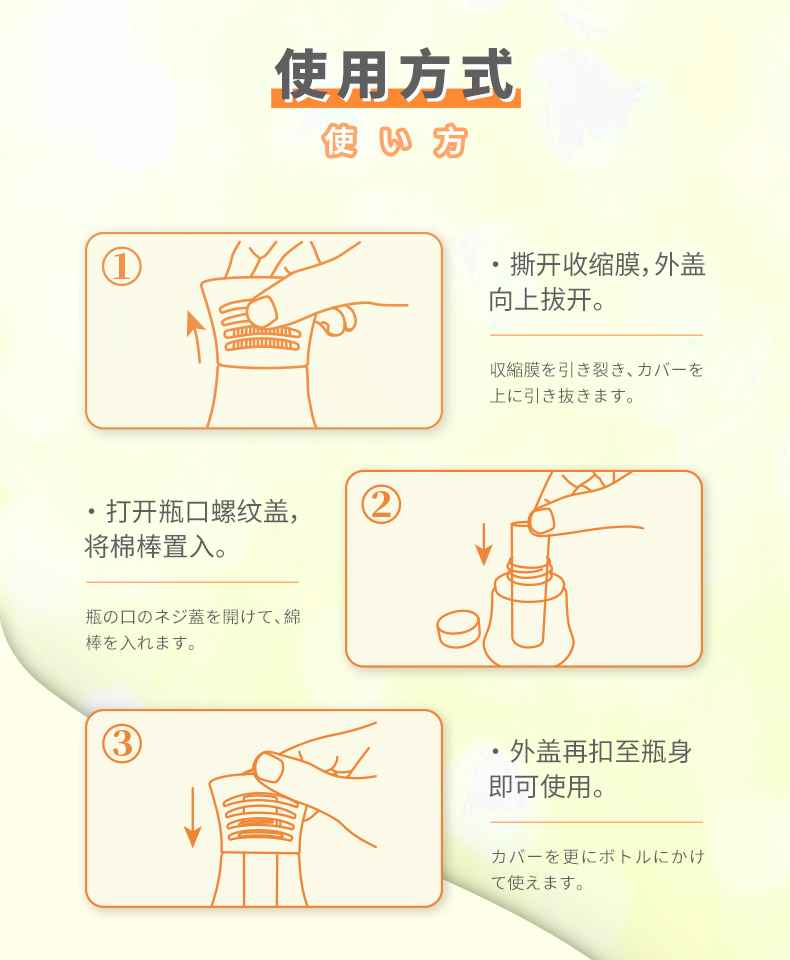 使用方式

使い方

①

・撕开收缩膜，外盖向上拔开。

収縮膜を引き裂き、カバーを上に引き抜きます。

・打开瓶口螺纹盖，将棉棒置入。

瓶の口のネジ蓋を開けて、綿棒を入れます。

②

③

・外盖再扣至瓶身即可使用。

カバーを更にボトルにかけて使えます。