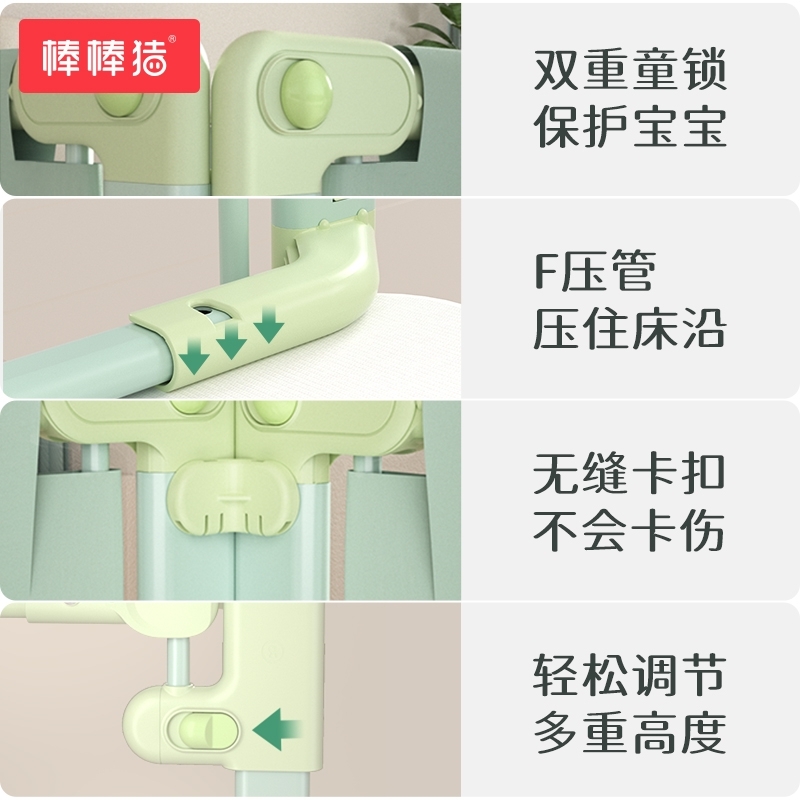 棒棒猪®

双重童锁
保护宝宝

F压管
压住床沿

无缝卡扣
不会卡伤

轻松调节
多重高度