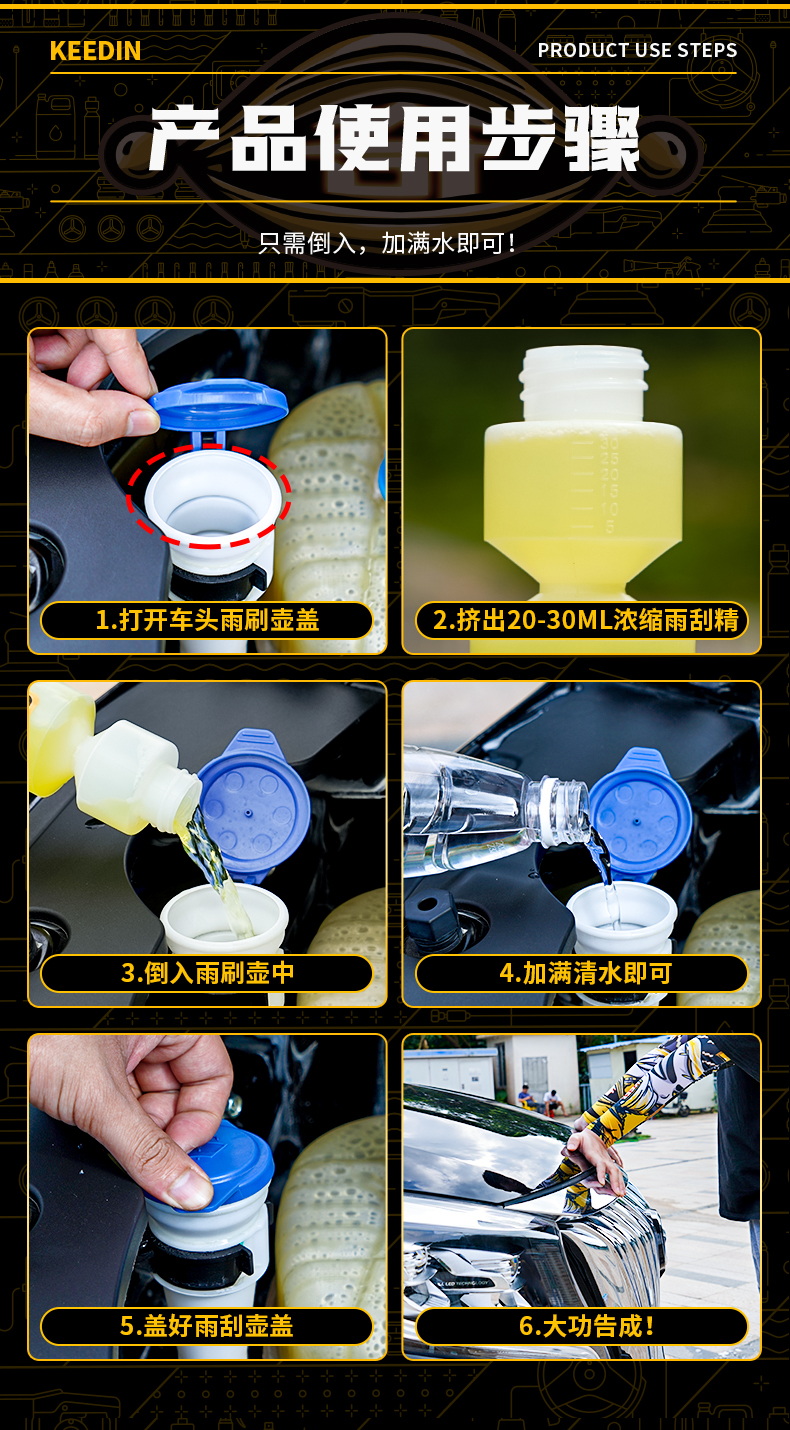 KEEDIN

PRODUCT USE STEPS

产品使用步骤

只需倒入，加满水即可！

1.打开车头雨刷壶盖

2.挤出20-30ML浓缩雨刮精

3.倒入雨刷壶中

4.加满清水即可

5.盖好雨刮壶盖

6.大功告成！