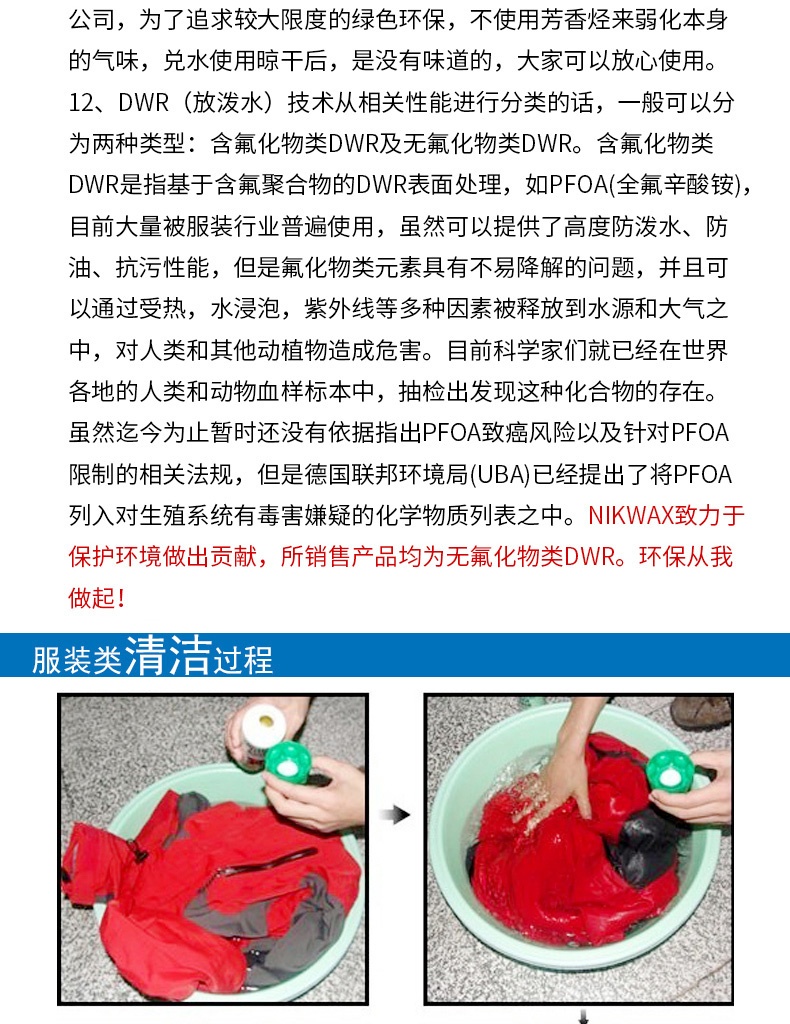 公司，为了追求较大限度的绿色环保，不使用芳香烃来弱化本身的气味，兑水使用晾干后，是没有味道的，大家可以放心使用。

12、DWR（放泼水）技术从相关性能进行分类的话，一般可以分为两种类型：含氟化物类DWR及无氟化物类DWR。含氟化物类DWR是指基于含氟聚合物的DWR表面处理，如PFOA(全氟辛酸铵)，目前大量被服装行业普遍使用，虽然可以提供了高度防泼水、防油、抗污性能，但是氟化物类元素具有不易降解的问题，并且可以通过受热，水浸泡，紫外线等多种因素被释放到水源和大气之中，对人类和其他动植物造成危害。目前科学家们就已经在世界各地的人类和动物血样标本中，抽检出发现这种化合物的存在。虽然迄今为止暂时还没有依据指出PFOA致癌风险以及针对PFOA限制的相关法规，但是德国联邦环境局(UBA)已经提出了将PFOA列入对生殖系统有毒害嫌疑的化学物质列表之中。NIKWAX致力于保护环境做出贡献，所销售产品均为无氟化物类DWR。环保从我做起！

服装类清洁过程