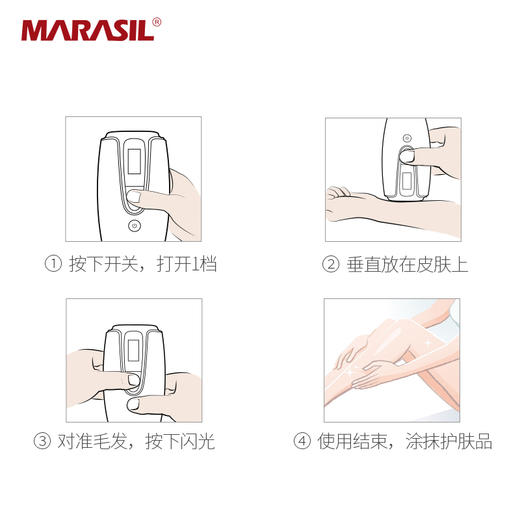 MARASIL®

① 按下开关，打开1档

② 垂直放在皮肤上

③ 对准毛发，按下闪光

④ 使用结束，涂抹护肤品