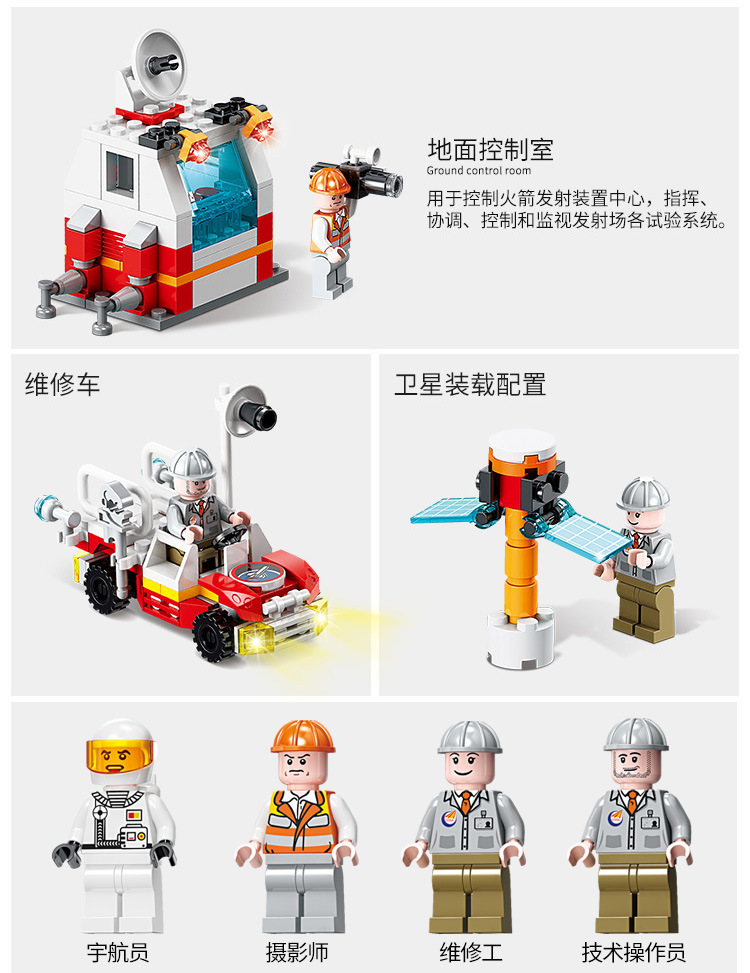 地面控制室
Ground control room
用于控制火箭发射装置中心，指挥、协调、控制和监视发射场各试验系统。

维修车

卫星装载配置

宇航员

摄影师

维修工

技术操作员